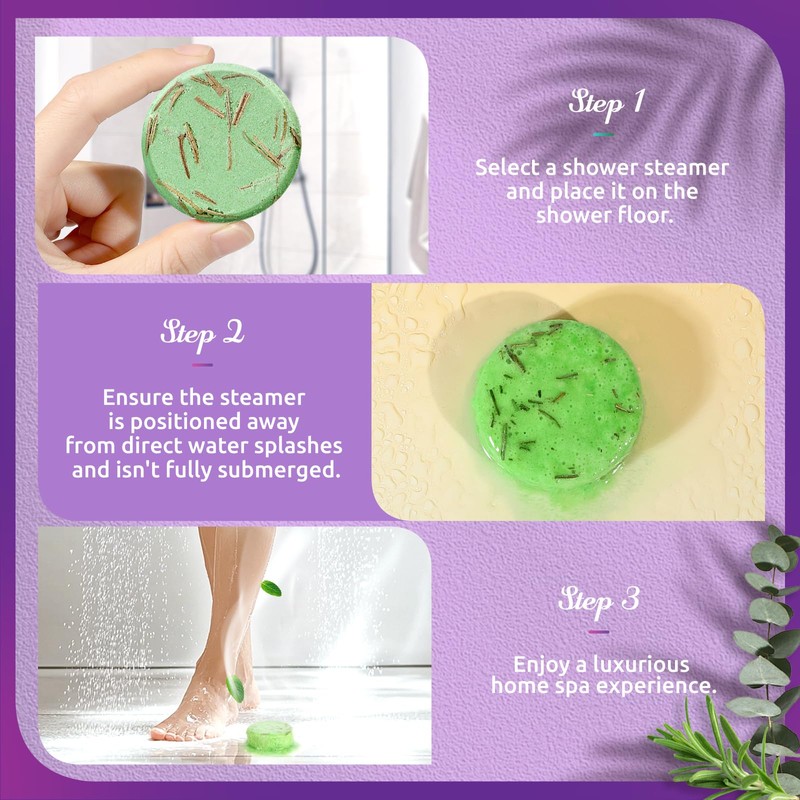 Step 1

Select a shower steamer and place it on the shower floor.

Step 2

Ensure the steamer is positioned away from direct water splashes and isn't fully submerged.

Step 3

Enjoy a luxurious home spa experience.