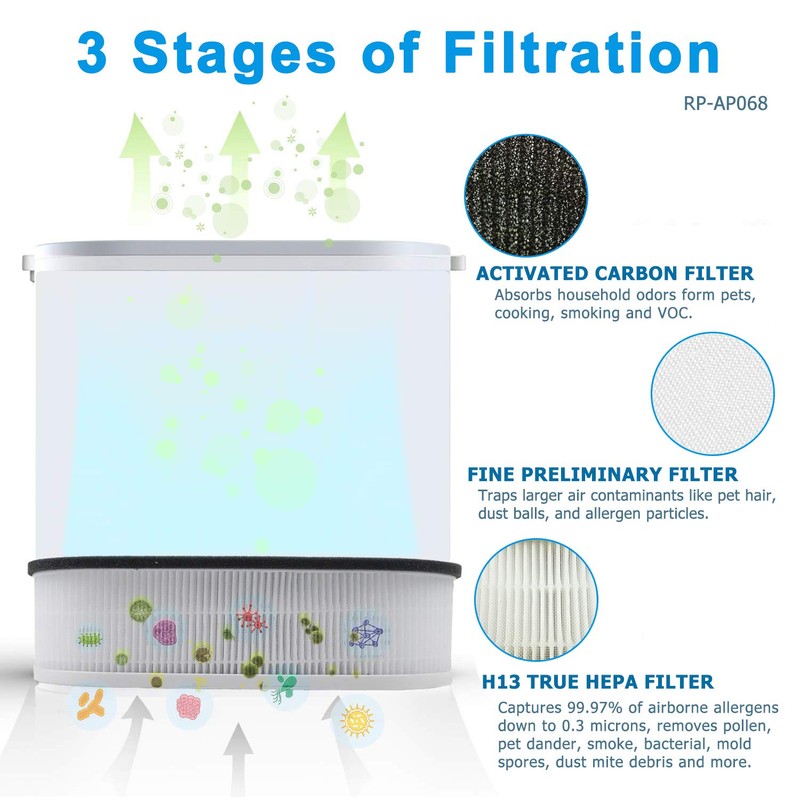 3 Stages of Filtration

RP-AP068

ACTIVATED CARBON FILTER
Absorbs household odors form pets, cooking, smoking and VOC.

FINE PRELIMINARY FILTER
Traps larger air contaminants like pet hair, dust balls, and allergen particles.

H13 TRUE HEPA FILTER
Captures 99.97% of airborne allergens down to 0.3 microns, removes pollen, pet dander, smoke, bacterial, mold spores, dust mite debris and more.