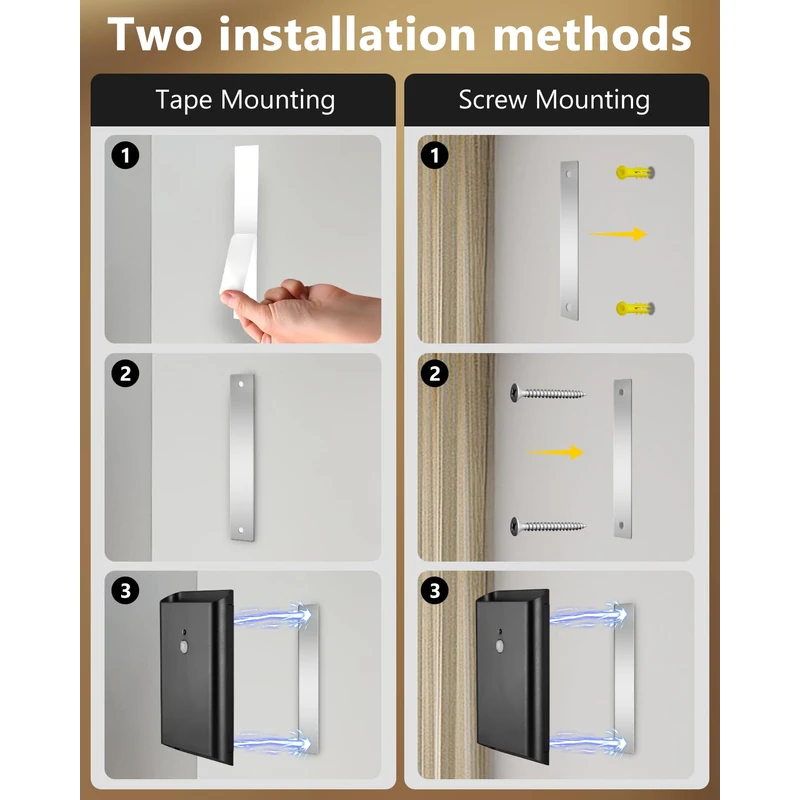 Two installation methods

Tape Mounting

1

2

3

Screw Mounting

1

2

3