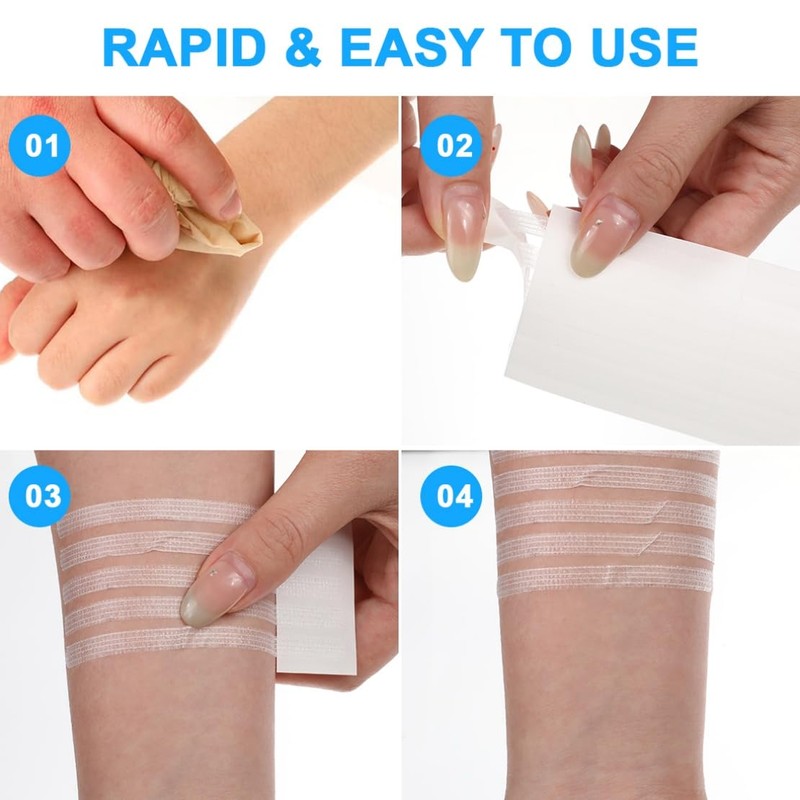 RAPID & EASY TO USE

01

02

03

04