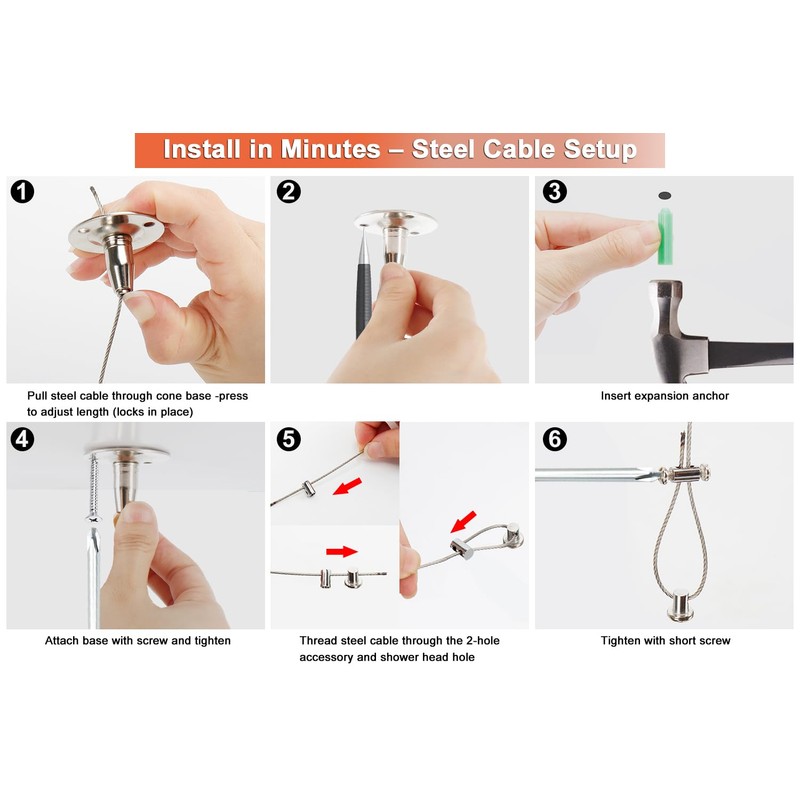 Install in Minutes – Steel Cable Setup

1

Pull steel cable through cone base -press to adjust length (locks in place)

2

3

Insert expansion anchor

4

Attach base with screw and tighten

5

Thread steel cable through the 2-hole accessory and shower head hole

6

Tighten with short screw