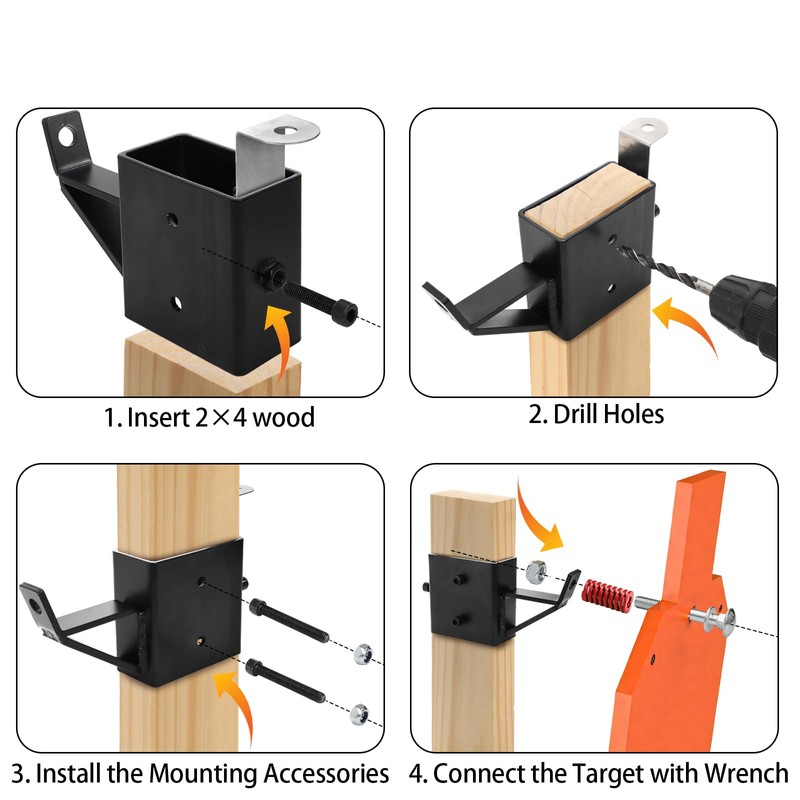 1. Insert 2×4 wood

2. Drill Holes

3. Install the Mounting Accessories

4. Connect the Target with Wrench