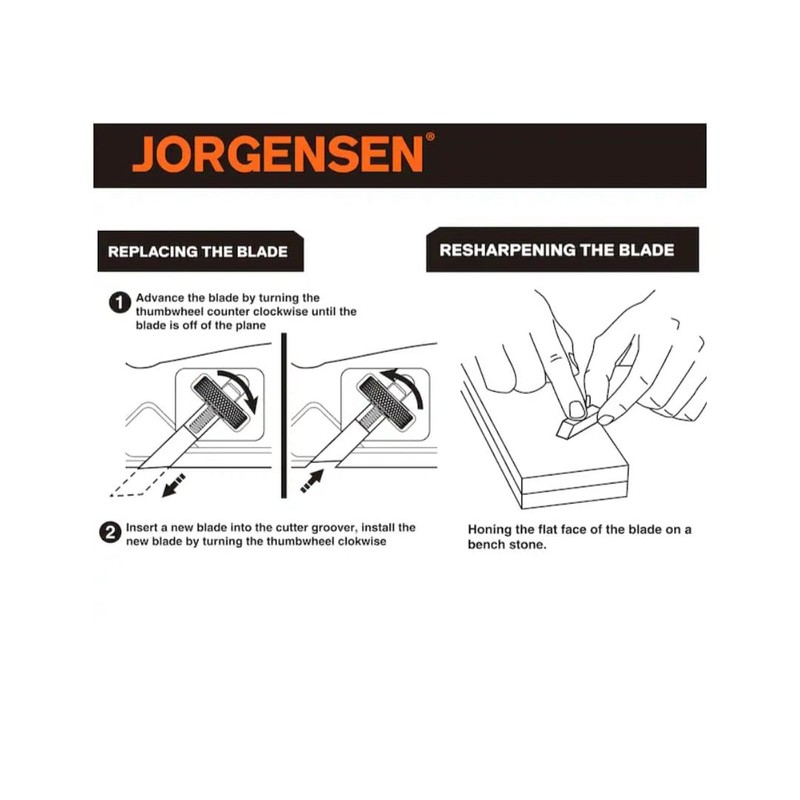 JORGENSEN®

REPLACING THE BLADE

1 Advance the blade by turning the thumbwheel counter clockwise until the blade is off of the plane

2 Insert a new blade into the cutter groover, install the new blade by turning the thumbwheel clokwise

RESHARPENING THE BLADE

Honing the flat face of the blade on a bench stone.