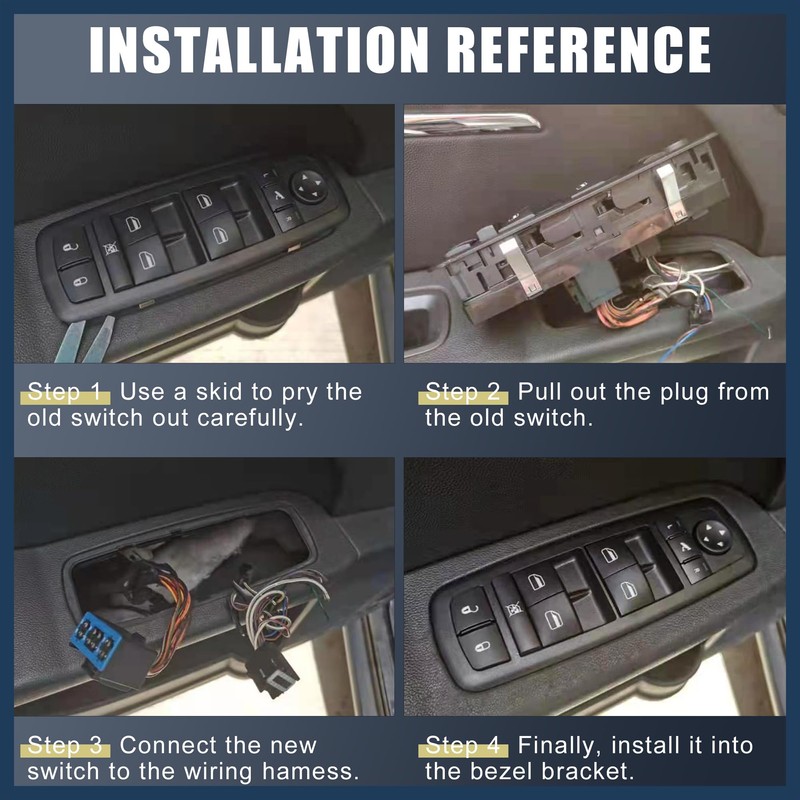 INSTALLATION REFERENCE

Step 1 Use a skid to pry the old switch out carefully.

Step 2 Pull out the plug from the old switch.

Step 3 Connect the new switch to the wiring hamess.

Step 4 Finally, install it into the bezel bracket.