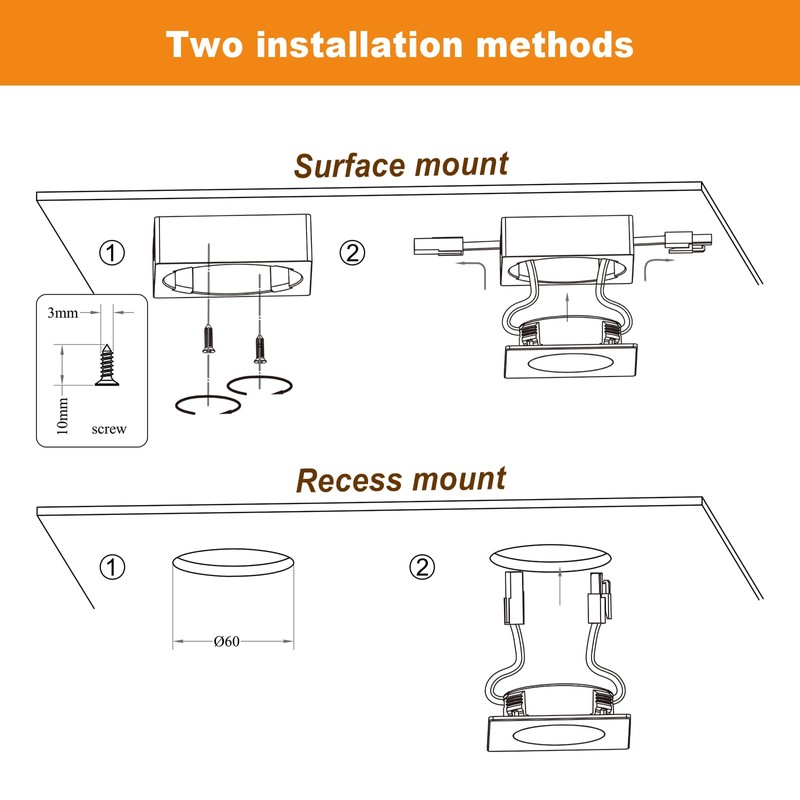 Two installation methods

Surface mount

①

②

3mm

10mm

screw

Recess mount

①

②

Ø60