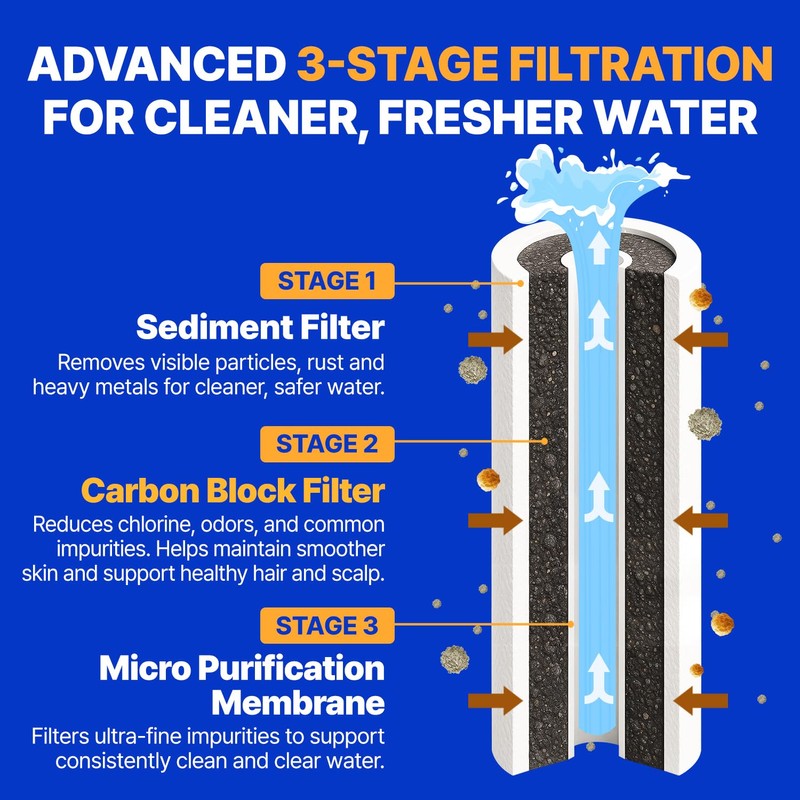 ADVANCED 3-STAGE FILTRATION FOR CLEANER, FRESHER WATER

STAGE 1

Sediment Filter

Removes visible particles, rust and heavy metals for cleaner, safer water.

STAGE 2

Carbon Block Filter

Reduces chlorine, odors, and common impurities. Helps maintain smoother skin and support healthy hair and scalp.

STAGE 3

Micro Purification Membrane

Filters ultra-fine impurities to support consistently clean and clear water.