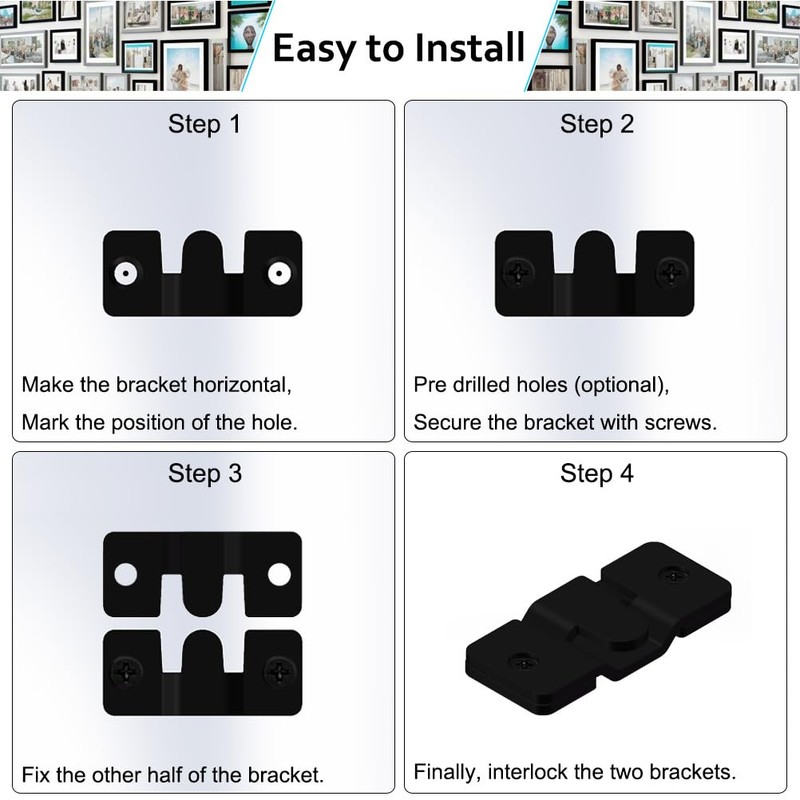 Easy to Install

Step 1

Make the bracket horizontal,
Mark the position of the hole.

Step 2

Pre drilled holes (optional),
Secure the bracket with screws.

Step 3

Fix the other half of the bracket.

Step 4

Finally, interlock the two brackets.