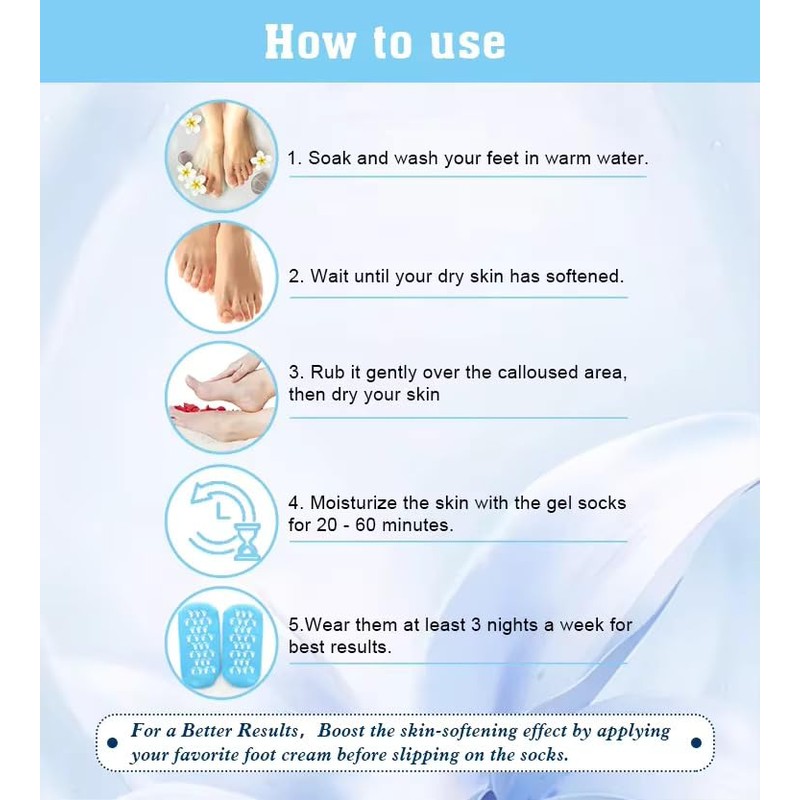 How to use

1. Soak and wash your feet in warm water.

2. Wait until your dry skin has softened.

3. Rub it gently over the calloused area, then dry your skin

4. Moisturize the skin with the gel socks for 20 - 60 minutes.

5.Wear them at least 3 nights a week for best results.

For a Better Results, Boost the skin-softening effect by applying your favorite foot cream before slipping on the socks.