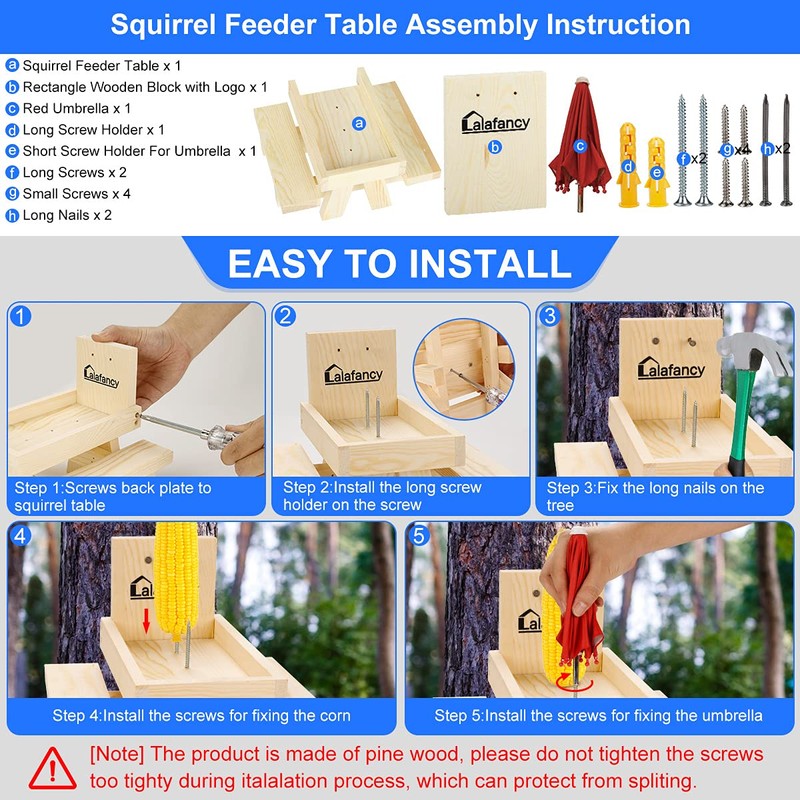 Squirrel Feeder Table Assembly Instruction

a Squirrel Feeder Table x 1
b Rectangle Wooden Block with Logo x 1
c Red Umbrella x 1
d Long Screw Holder x 1
e Short Screw Holder For Umbrella x 1
f Long Screws x 2
g Small Screws x 4
h Long Nails x 2

a
Lalafancy
b
c
d
e
f x2
g x4
h x2

EASY TO INSTALL

1
Lalafancy
Step 1:Screws back plate to squirrel table

2
Lalafancy
Step 2:Install the long screw holder on the screw

3
Lalafancy
Step 3:Fix the long nails on the tree

4
Lala
Step 4:Install the screws for fixing the corn

5
La
Step 5:Install the screws for fixing the umbrella

[Note] The product is made of pine wood, please do not tighten the screws too tighty during italalation process, which can protect from spliting.