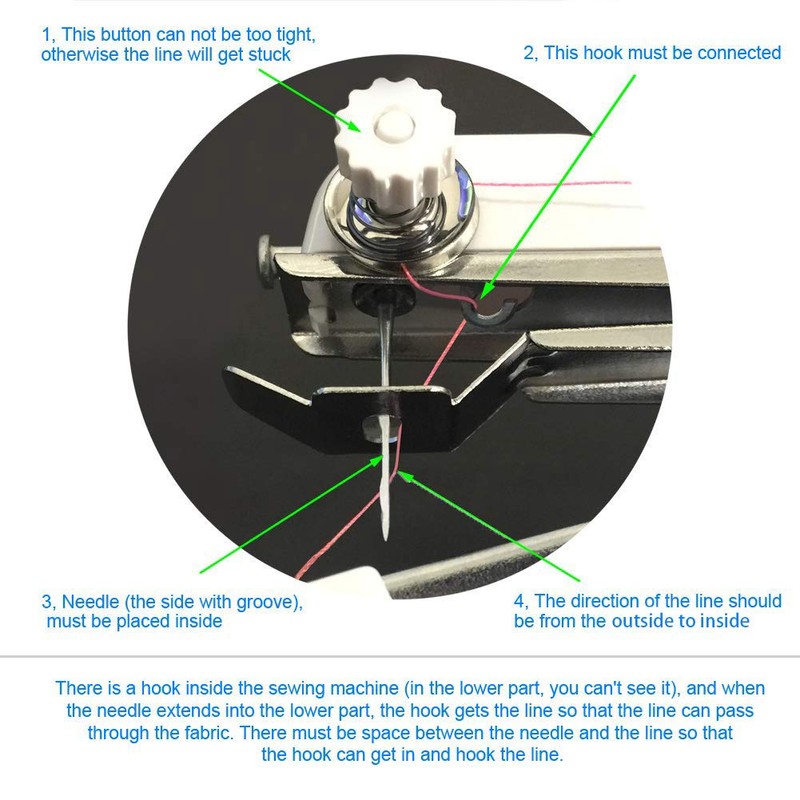 1, This button can not be too tight, otherwise the line will get stuck

2, This hook must be connected

3, Needle (the side with groove), must be placed inside

4, The direction of the line should be from the outside to inside

There is a hook inside the sewing machine (in the lower part, you can't see it), and when the needle extends into the lower part, the hook gets the line so that the line can pass through the fabric. There must be space between the needle and the line so that the hook can get in and hook the line.