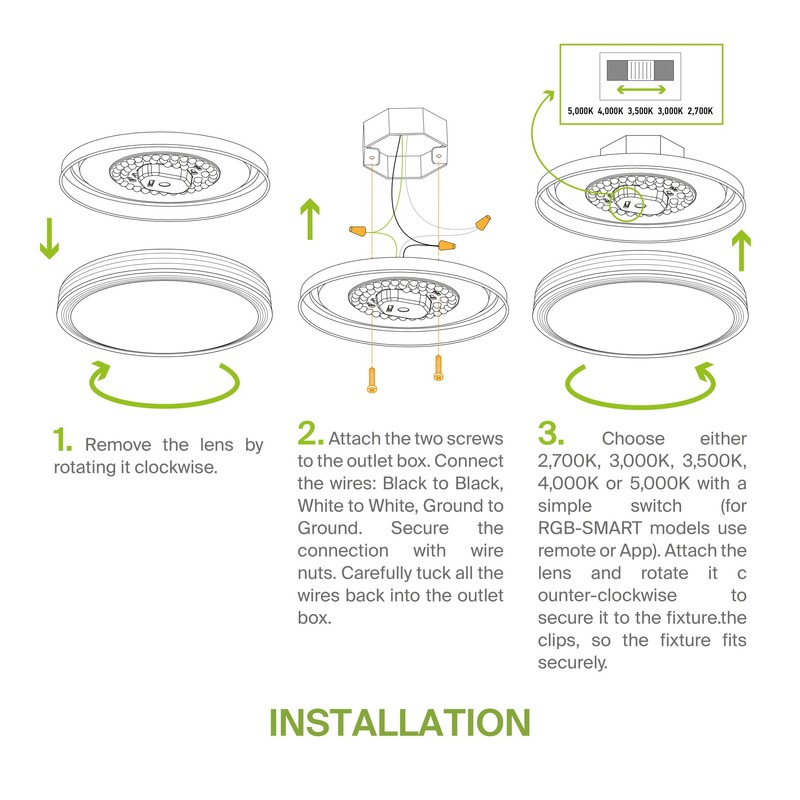 5,000K 4,000K 3,500K 3,000K 2,700K

1. Remove the lens by rotating it clockwise.

2. Attach the two screws to the outlet box. Connect the wires: Black to Black, White to White, Ground to Ground. Secure the connection with wire nuts. Carefully tuck all the wires back into the outlet box.

3. Choose either 2,700K, 3,000K, 3,500K, 4,000K or 5,000K with a simple switch (for RGB-SMART models use remote or App). Attach the lens and rotate it c ounter-clockwise to secure it to the fixture.the clips, so the fixture fits securely.

INSTALLATION