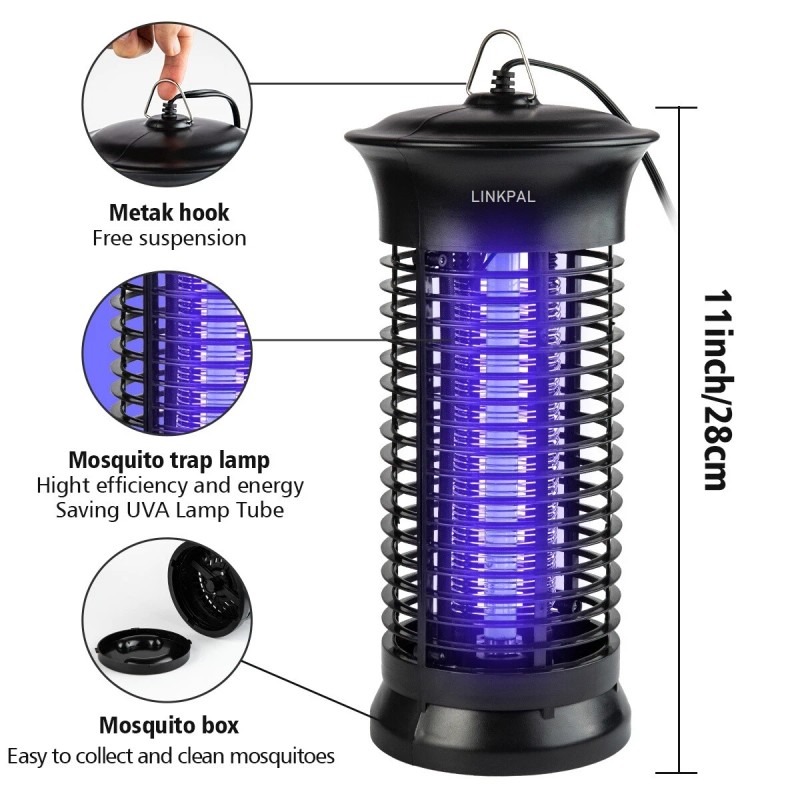 Metak hook
Free suspension

Mosquito trap lamp
Hight efficiency and energy Saving UVA Lamp Tube

Mosquito box
Easy to collect and clean mosquitoes

LINKPAL

11inch/28cm