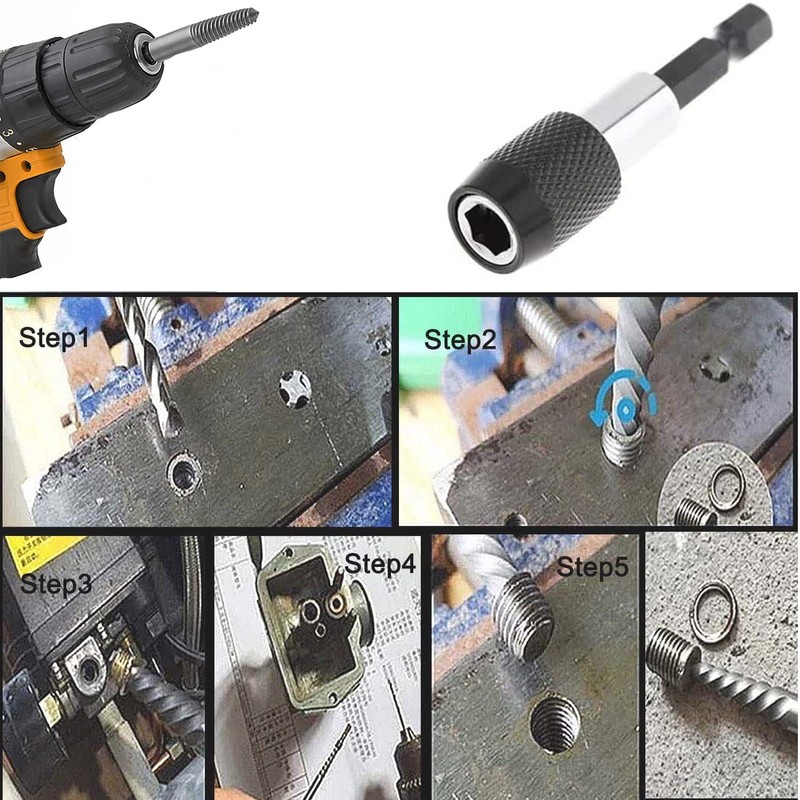 Step1

Step2

Step3

Step4

Step5