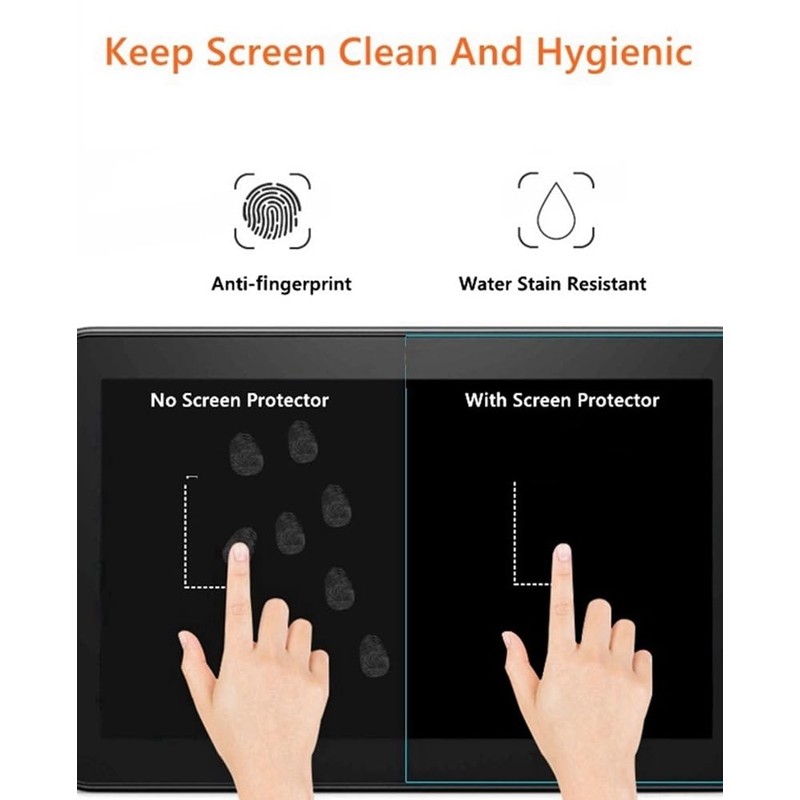 Keep Screen Clean And Hygienic

Anti-fingerprint

Water Stain Resistant

No Screen Protector

With Screen Protector