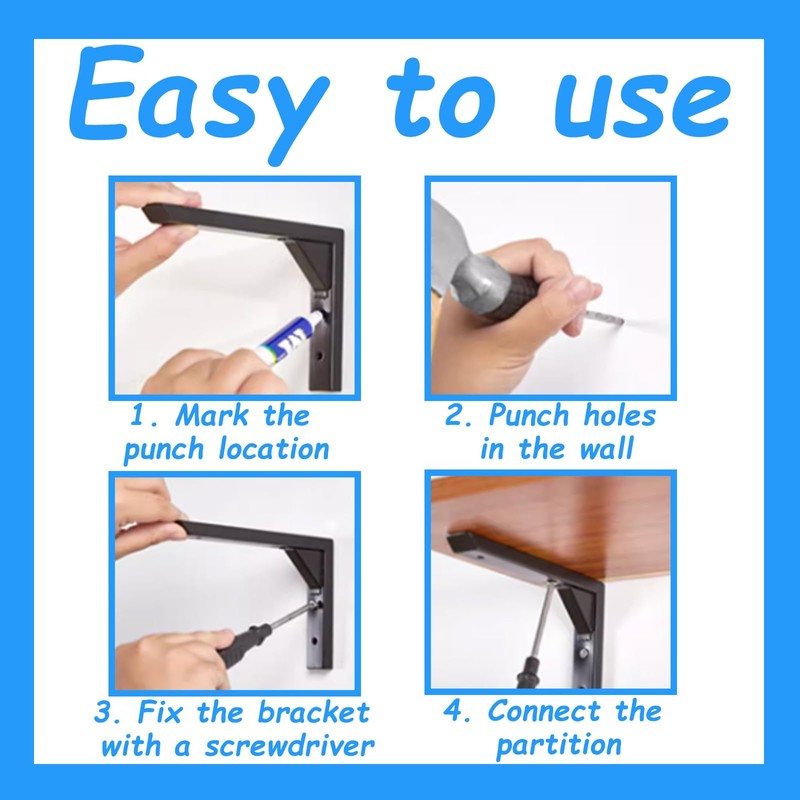 Easy to use

1. Mark the punch location

2. Punch holes in the wall

3. Fix the bracket with a screwdriver

4. Connect the partition