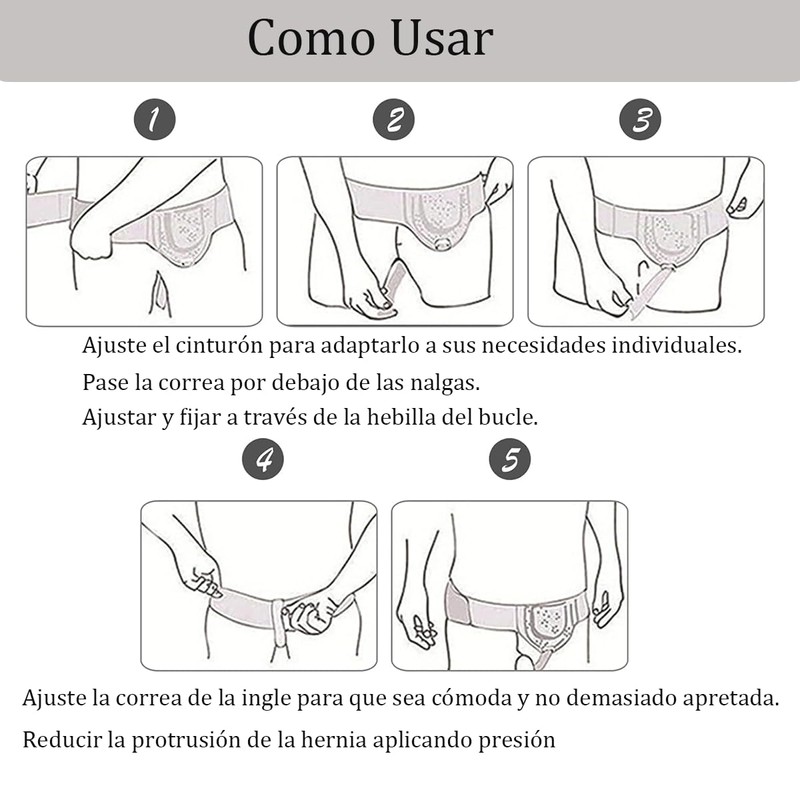 Como Usar

1

2

3

Ajuste el cinturón para adaptarlo a sus necesidades individuales.

Pase la correa por debajo de las nalgas.

Ajustar y fijar a través de la hebilla del bucle.

4

5

Ajuste la correa de la ingle para que sea cómoda y no demasiado apretada.

Reducir la protrusión de la hernia aplicando presión