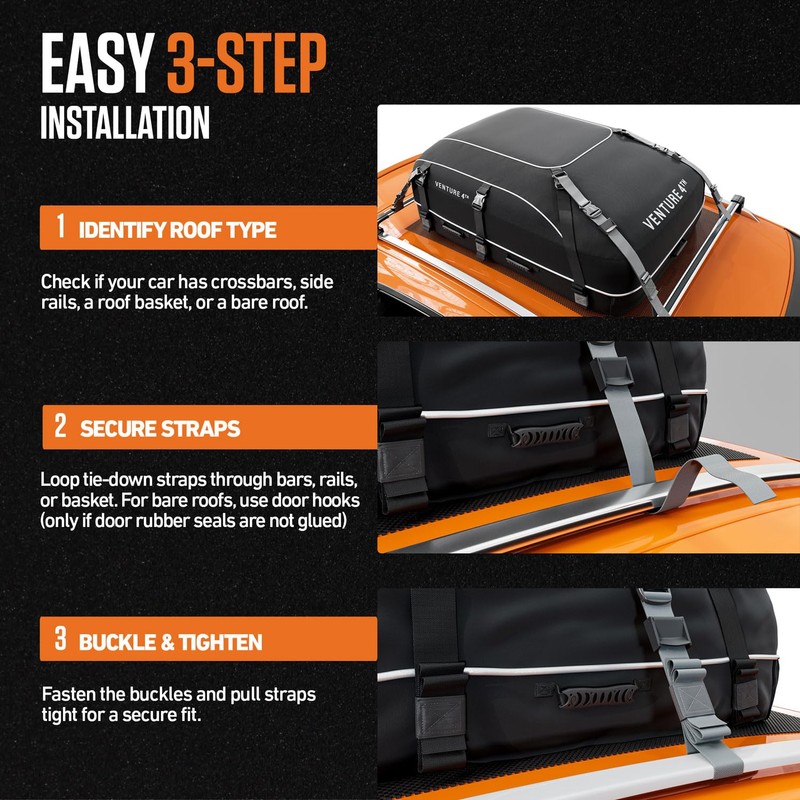 EASY 3-STEP INSTALLATION

1 IDENTIFY ROOF TYPE

Check if your car has crossbars, side rails, a roof basket, or a bare roof.

VENTURE 4TH

VENTURE 4TH

2 SECURE STRAPS

Loop tie-down straps through bars, rails, or basket. For bare roofs, use door hooks (only if door rubber seals are not glued)

3 BUCKLE & TIGHTEN

Fasten the buckles and pull straps tight for a secure fit.