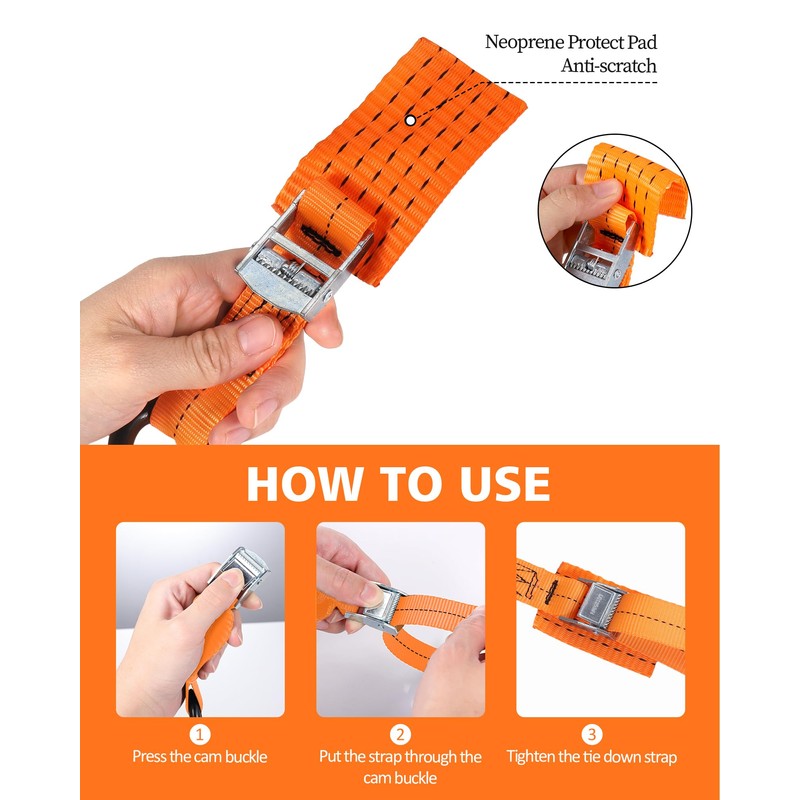 Neoprene Protect Pad
Anti-scratch

HOW TO USE

1
Press the cam buckle

2
Put the strap through the cam buckle

3
Tighten the tie down strap