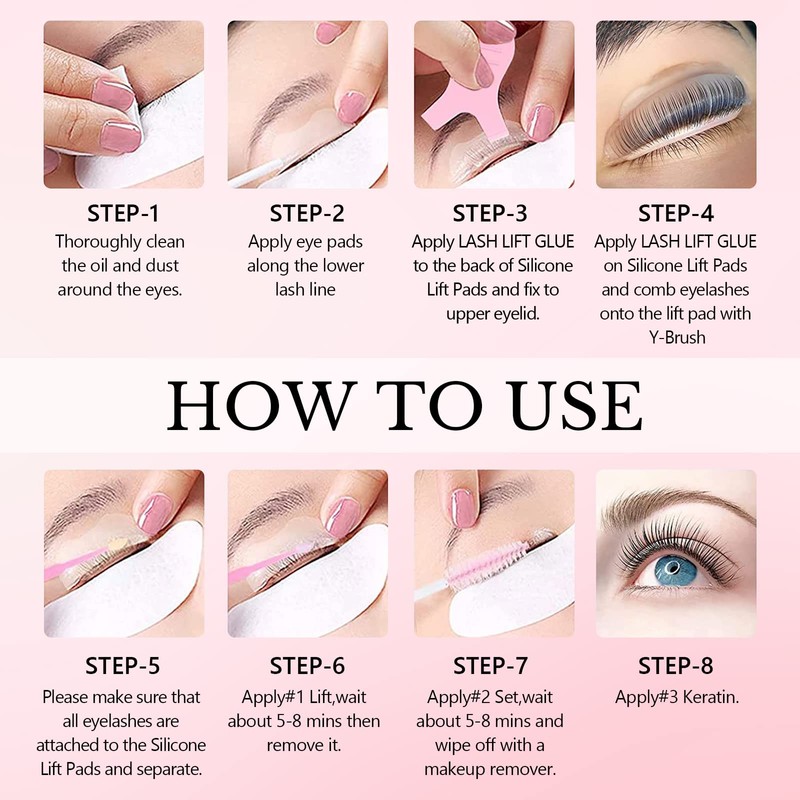 STEP-1
Thoroughly clean the oil and dust around the eyes.

STEP-2
Apply eye pads along the lower lash line

STEP-3
Apply LASH LIFT GLUE to the back of Silicone Lift Pads and fix to upper eyelid.

STEP-4
Apply LASH LIFT GLUE on Silicone Lift Pads and comb eyelashes onto the lift pad with Y-Brush

HOW TO USE

STEP-5
Please make sure that all eyelashes are attached to the Silicone Lift Pads and separate.

STEP-6
Apply#1 Lift,wait about 5-8 mins then remove it.

STEP-7
Apply#2 Set,wait about 5-8 mins and wipe off with a makeup remover.

STEP-8
Apply#3 Keratin.