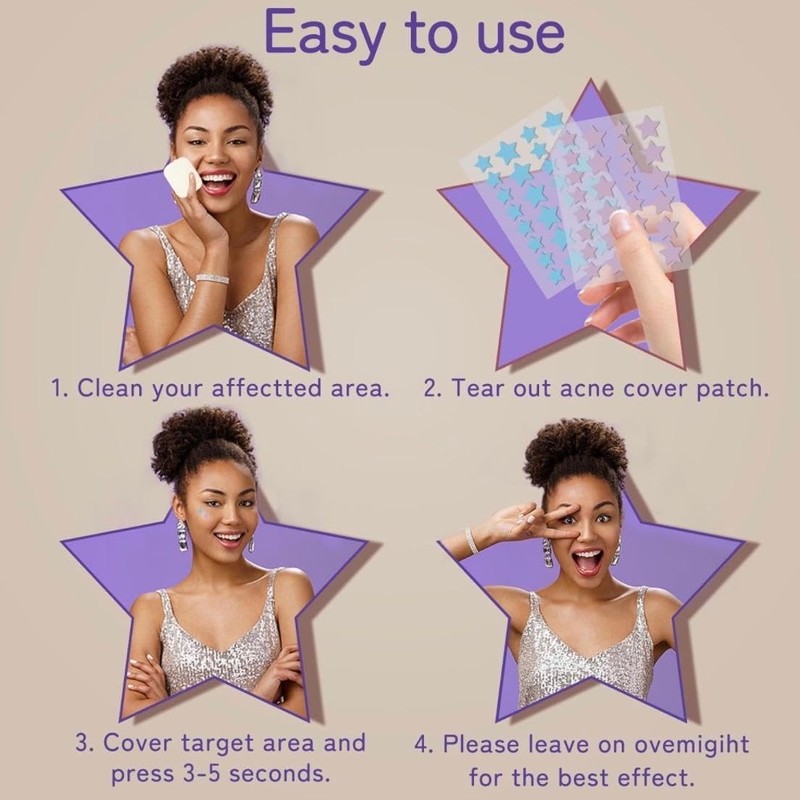 Easy to use

1. Clean your affectted area.

2. Tear out acne cover patch.

3. Cover target area and press 3-5 seconds.

4. Please leave on ovemigiht for the best effect.