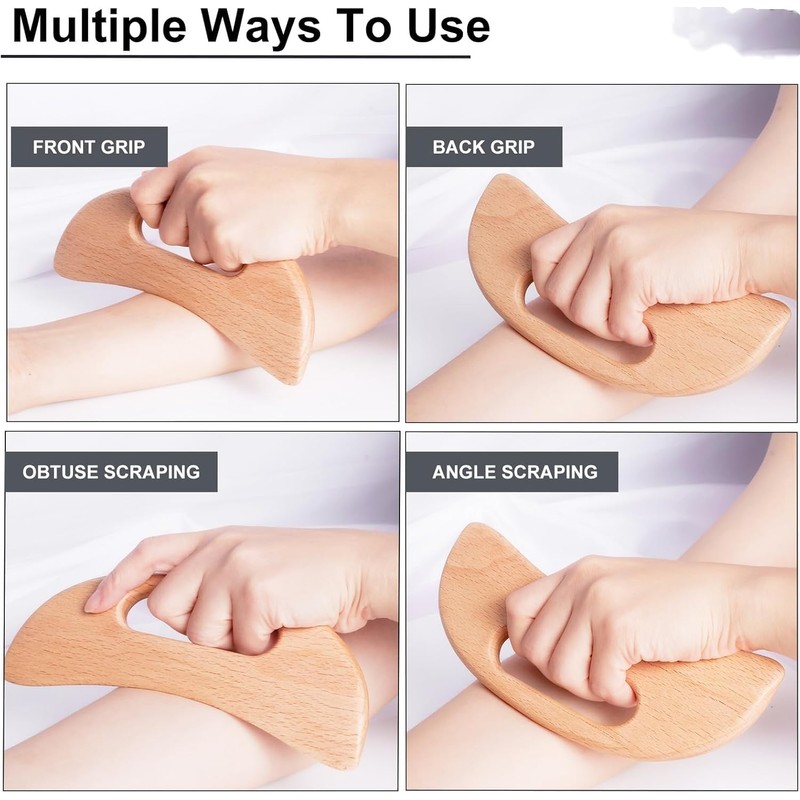 Multiple Ways To Use

FRONT GRIP

BACK GRIP

OBTUSE SCRAPING

ANGLE SCRAPING