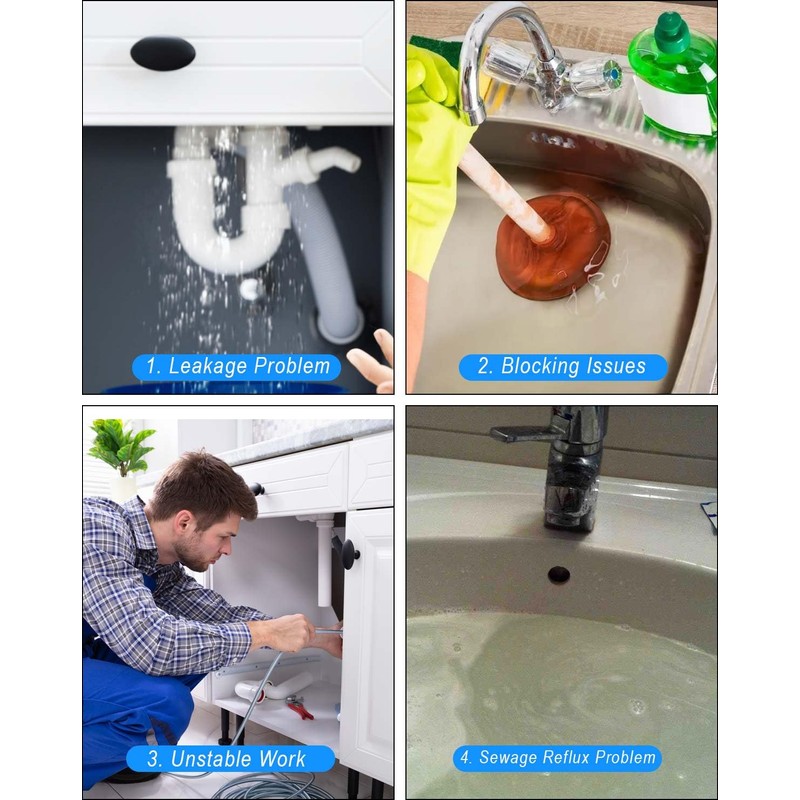 1. Leakage Problem

2. Blocking Issues

3. Unstable Work

4. Sewage Reflux Problem