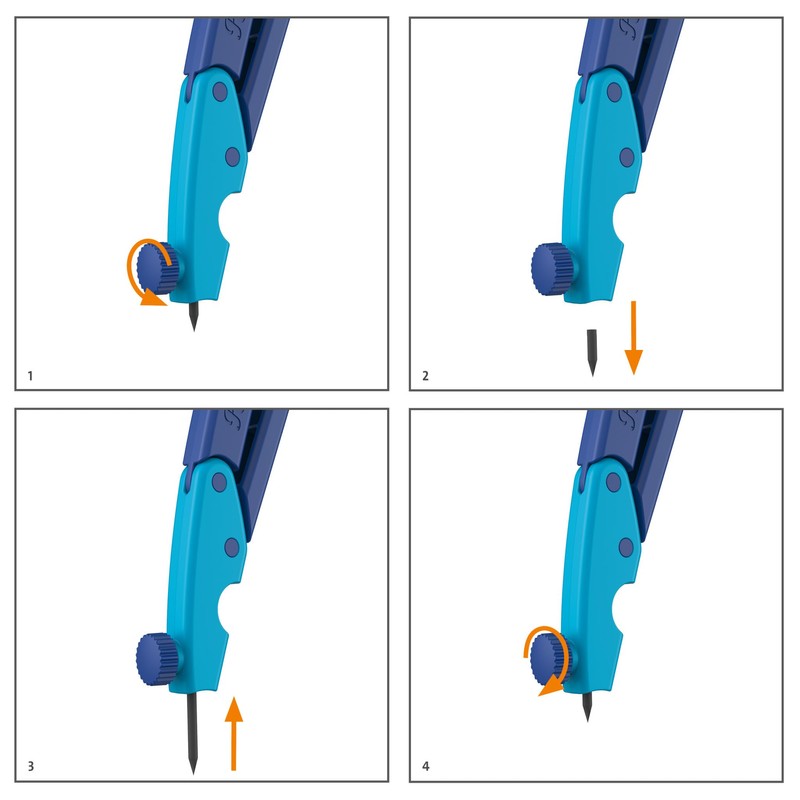 1

2

3

4