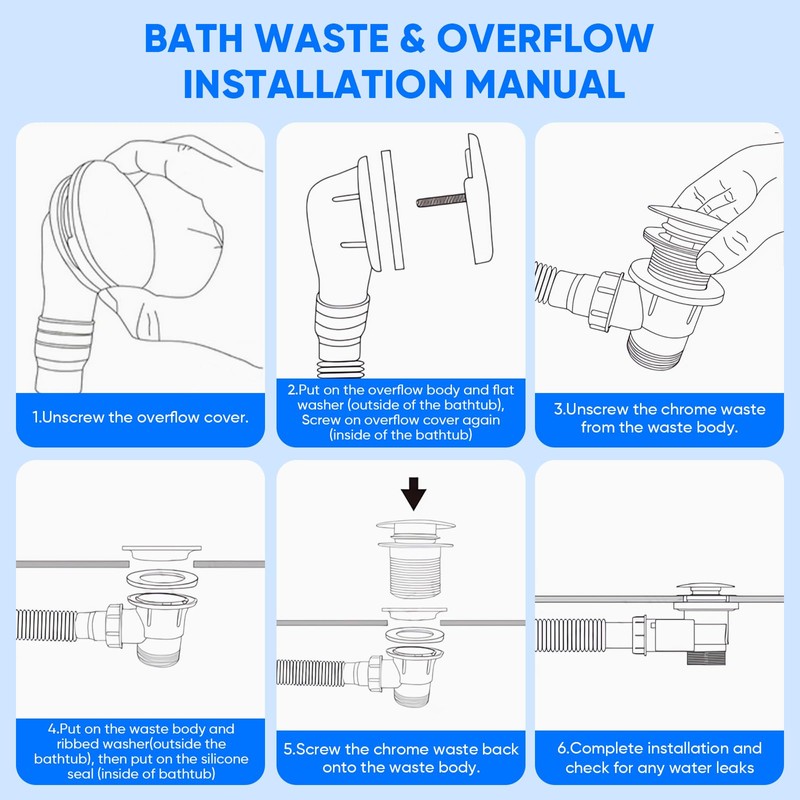 BATH WASTE & OVERFLOW INSTALLATION MANUAL

1.Unscrew the overflow cover.

2.Put on the overflow body and flat washer (outside of the bathtub), Screw on overflow cover again (inside of the bathtub)

3.Unscrew the chrome waste from the waste body.

4.Put on the waste body and ribbed washer(outside the bathtub), then put on the silicone seal (inside of bathtub)

5.Screw the chrome waste back onto the waste body.

6.Complete installation and check for any water leaks