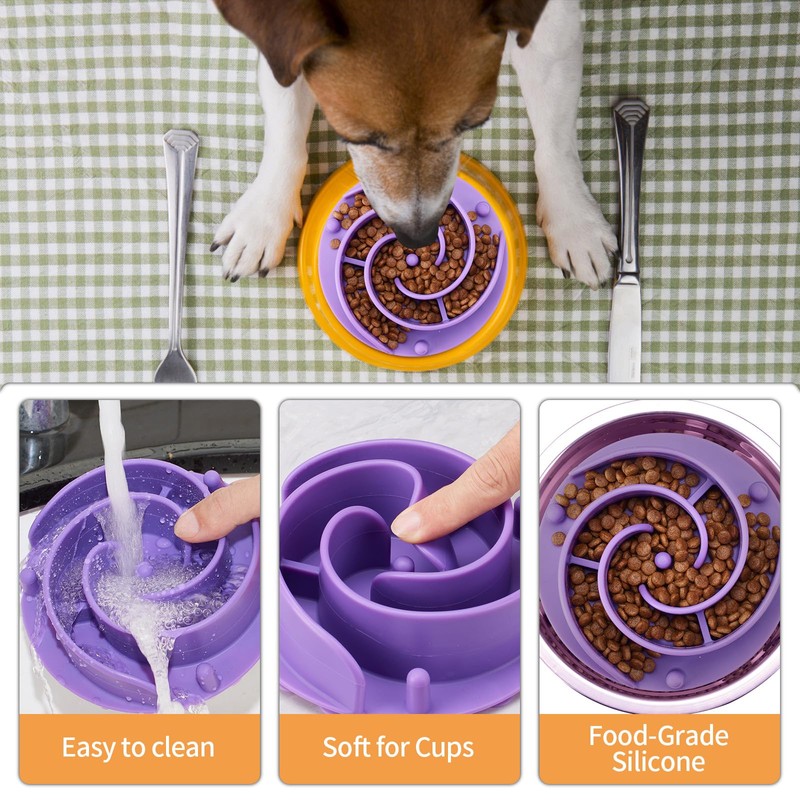 Easy to clean

Soft for Cups

Food-Grade Silicone