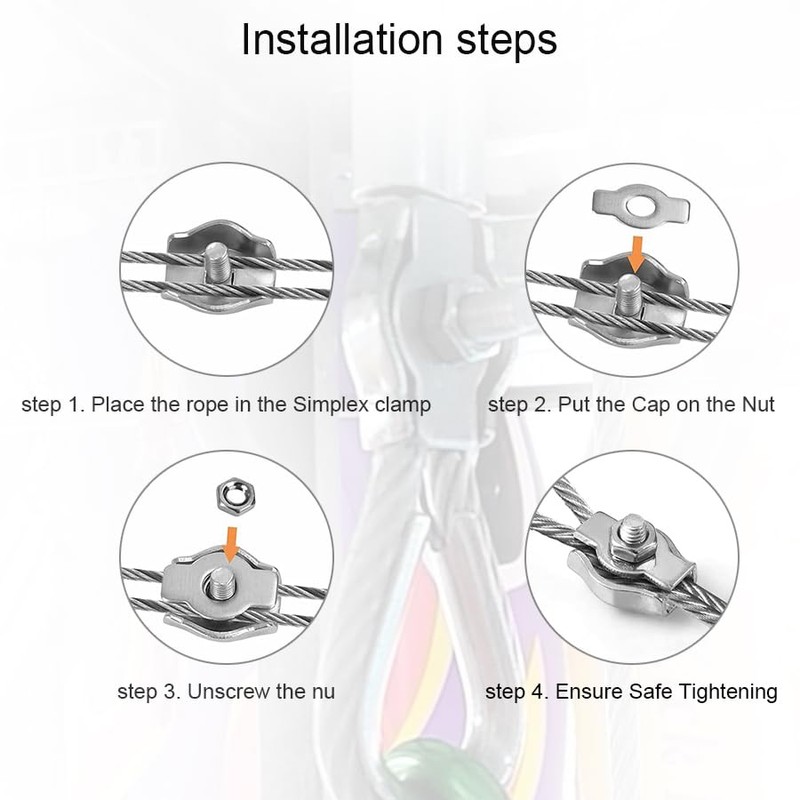 Installation steps

step 1. Place the rope in the Simplex clamp

step 2. Put the Cap on the Nut

step 3. Unscrew the nu

step 4. Ensure Safe Tightening