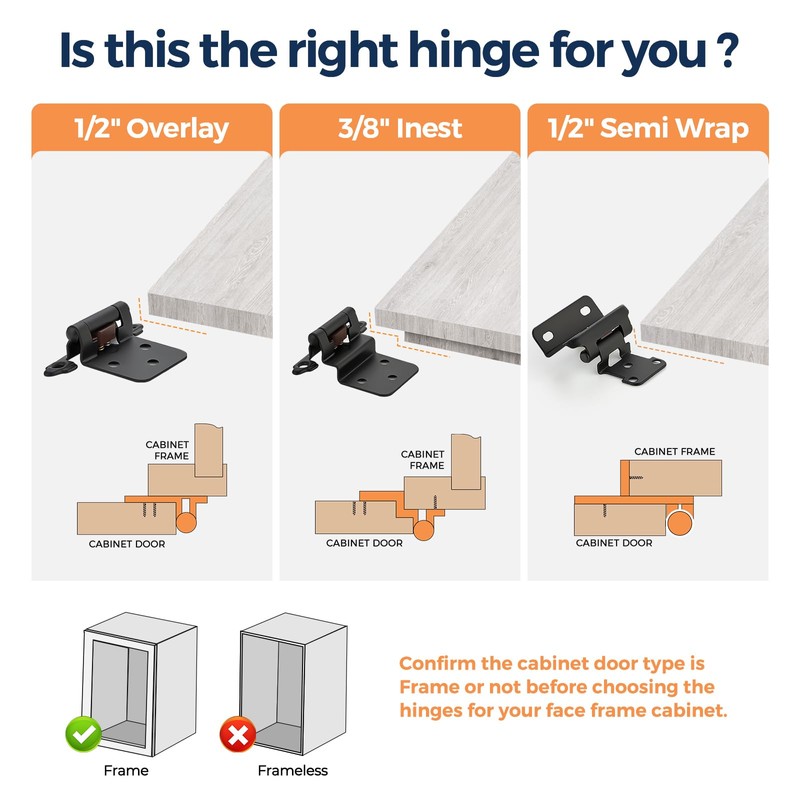 Is this the right hinge for you ?

1/2" Overlay

CABINET FRAME

CABINET DOOR

3/8" Inest

CABINET FRAME

CABINET DOOR

1/2" Semi Wrap

CABINET FRAME

CABINET DOOR

Frame

Frameless

Confirm the cabinet door type is Frame or not before choosing the hinges for your face frame cabinet.