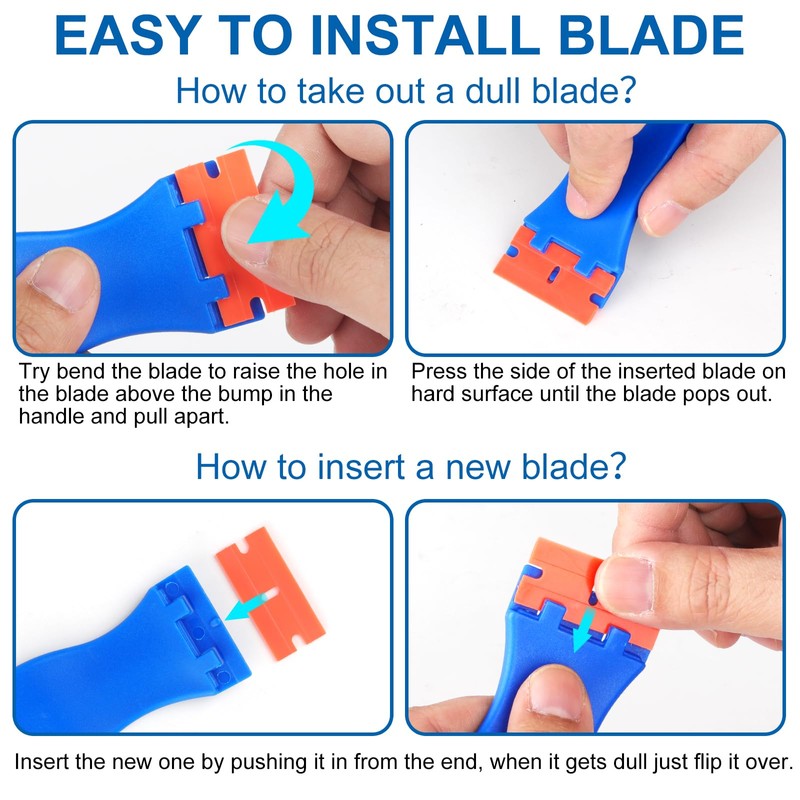 EASY TO INSTALL BLADE

How to take out a dull blade?

Try bend the blade to raise the hole in the blade above the bump in the handle and pull apart.

Press the side of the inserted blade on hard surface until the blade pops out.

How to insert a new blade?

Insert the new one by pushing it in from the end, when it gets dull just flip it over.