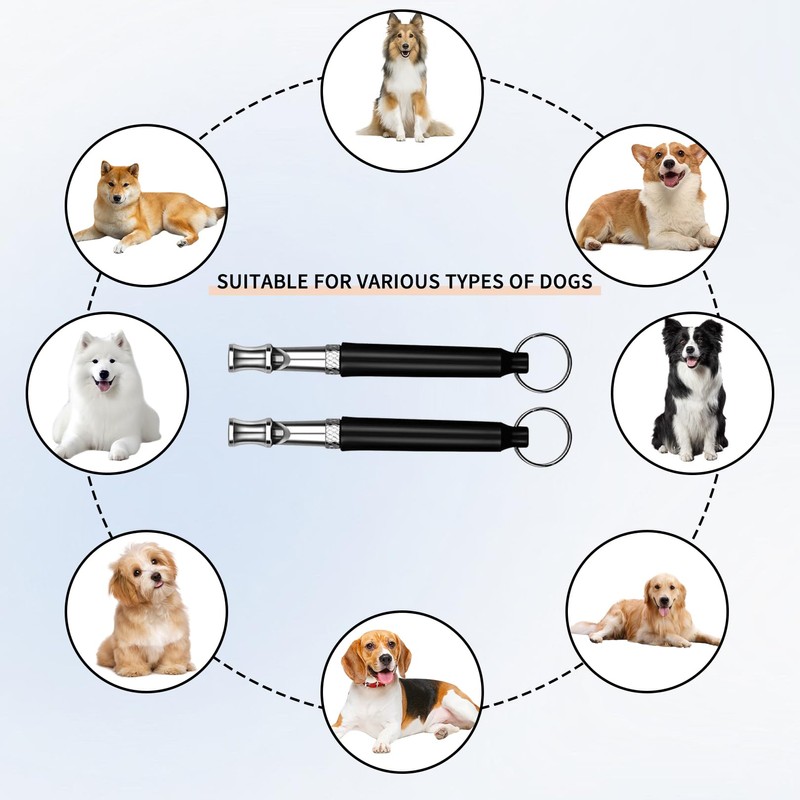 SUITABLE FOR VARIOUS TYPES OF DOGS