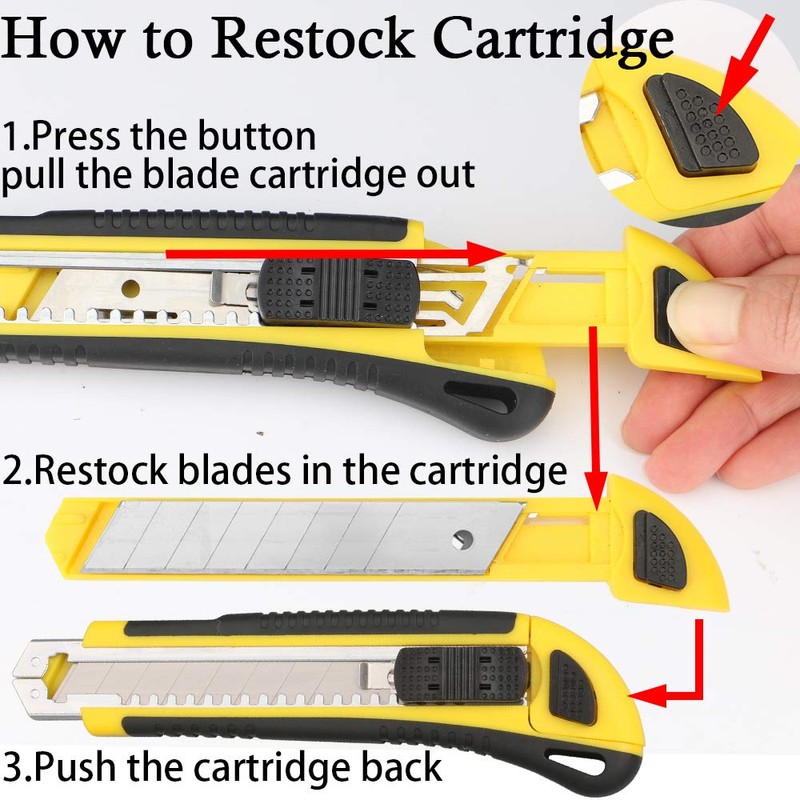 How to Restock Cartridge

1.Press the button
pull the blade cartridge out

2.Restock blades in the cartridge

3.Push the cartridge back