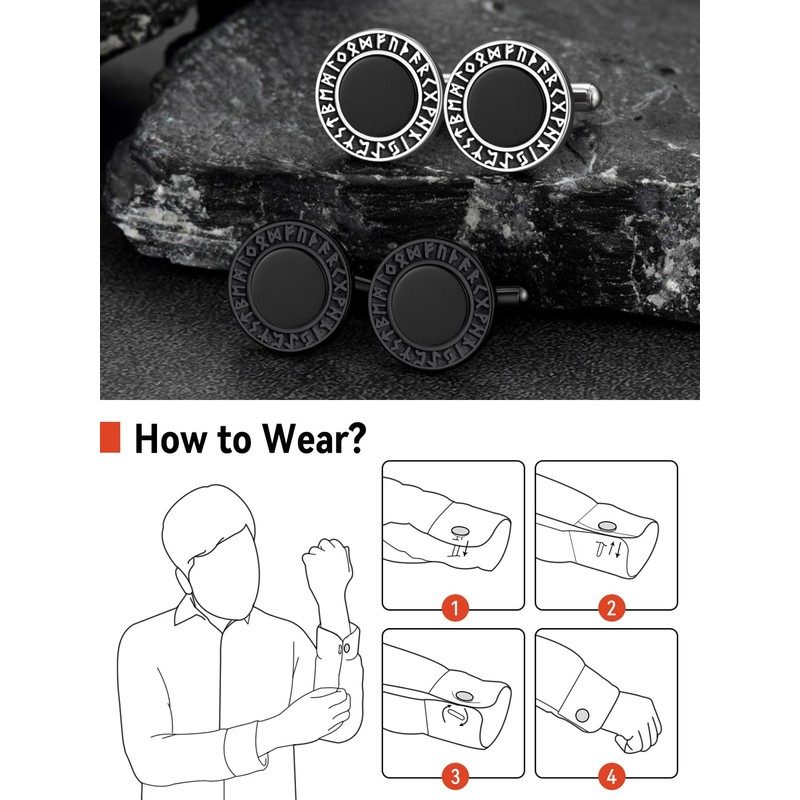 How to Wear?

1

2

3

4