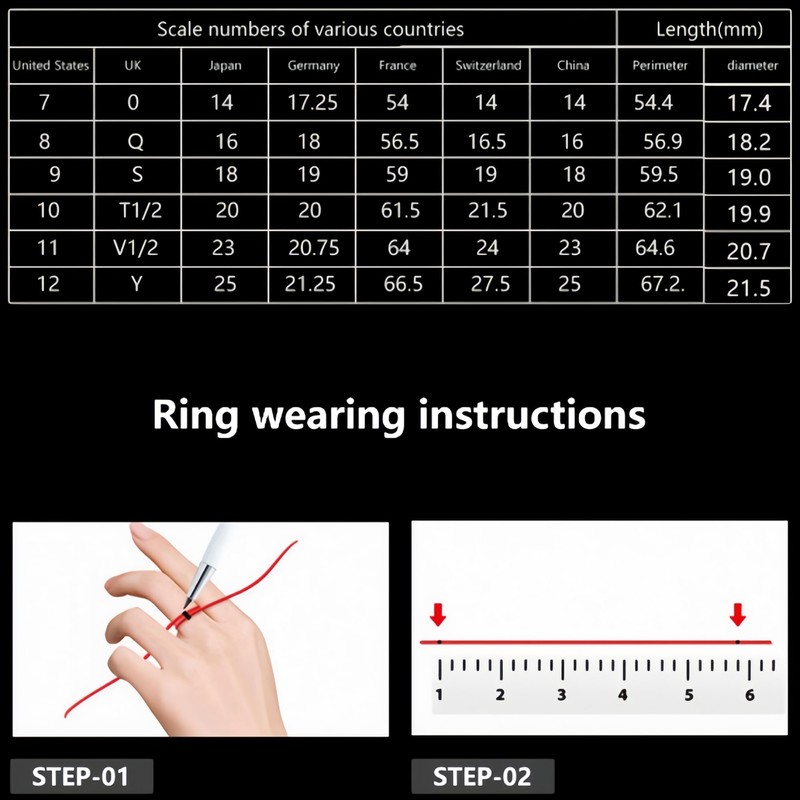 | Scale numbers of various countries | | | | | | | Length(mm) | |
|---|---|---|---|---|---|---|---|---|
| United States | UK | Japan | Germany | France | Switzerland | China | Perimeter | diameter |
| 7 | 0 | 14 | 17.25 | 54 | 14 | 14 | 54.4 | 17.4 |
| 8 | Q | 16 | 18 | 56.5 | 16.5 | 16 | 56.9 | 18.2 |
| 9 | S | 18 | 19 | 59 | 19 | 18 | 59.5 | 19.0 |
| 10 | T1/2 | 20 | 20 | 61.5 | 21.5 | 20 | 62.1 | 19.9 |
| 11 | V1/2 | 23 | 20.75 | 64 | 24 | 23 | 64.6 | 20.7 |
| 12 | Y | 25 | 21.25 | 66.5 | 27.5 | 25 | 67.2. | 21.5 |

Ring wearing instructions

1 2 3 4 5 6

STEP-01

STEP-02