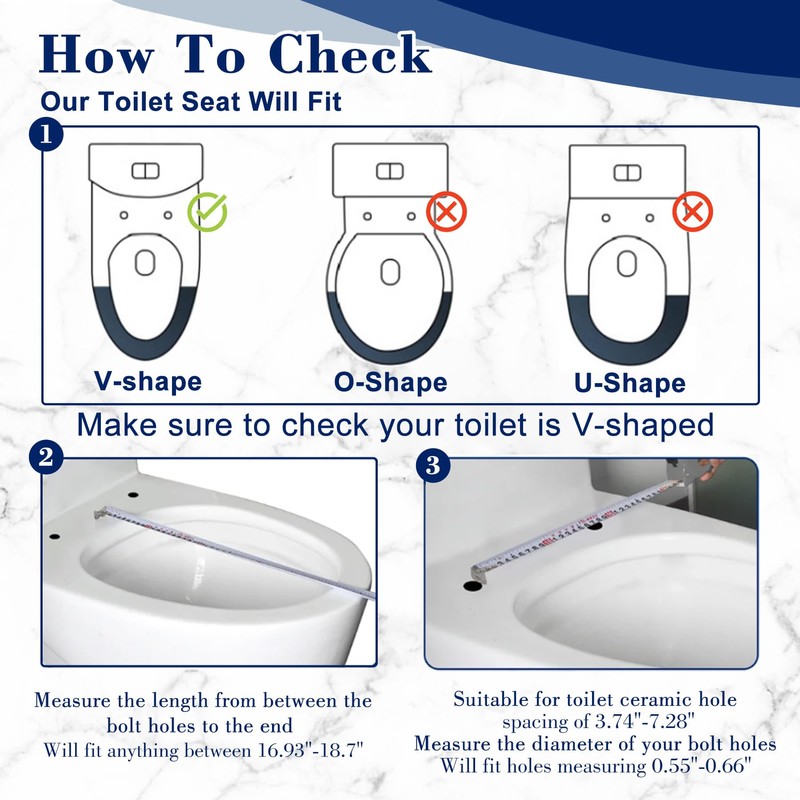 How To Check

Our Toilet Seat Will Fit

1

V-shape

O-Shape

U-Shape

Make sure to check your toilet is V-shaped

2

3

Measure the length from between the bolt holes to the end
Will fit anything between 16.93"-18.7"

Suitable for toilet ceramic hole spacing of 3.74"-7.28"
Measure the diameter of your bolt holes
Will fit holes measuring 0.55"-0.66"