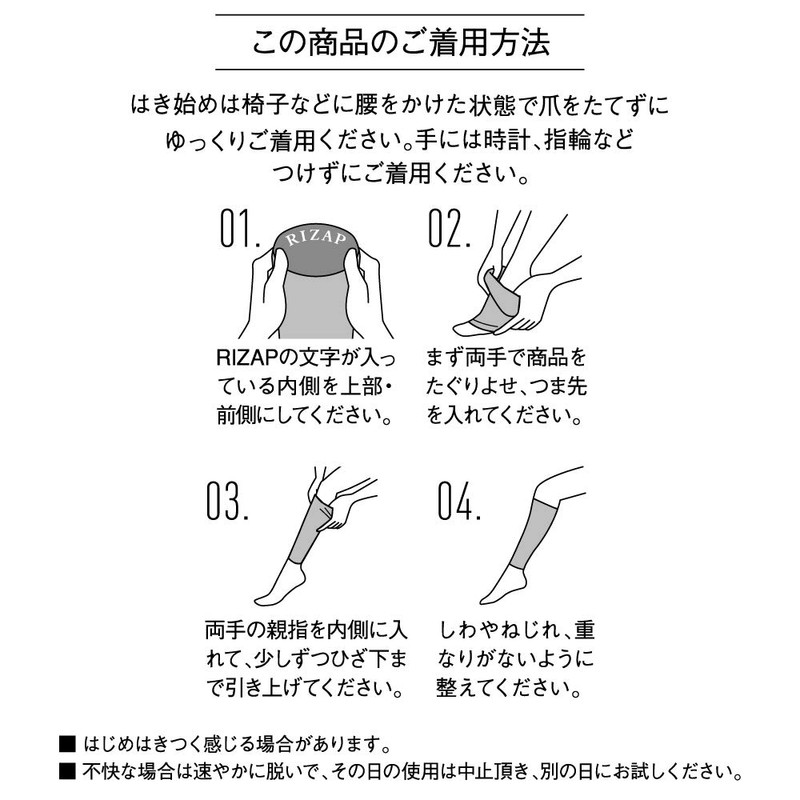 この商品のご着用方法

はき始めは椅子などに腰をかけた状態で爪をたてずにゆっくりご着用ください。手には時計、指輪などつけずにご着用ください。

01.

RIZAP

RIZAPの文字が入っている内側を上部・前側にしてください。

02.

まず両手で商品をたぐりよせ、つま先を入れてください。

03.

両手の親指を内側に入れて、少しずつひざ下まで引き上げてください。

04.

しわやねじれ、重なりがないように整えてください。

■ はじめはきつく感じる場合があります。
■ 不快な場合は速やかに脱いで、その日の使用は中止頂き、別の日にお試しください。