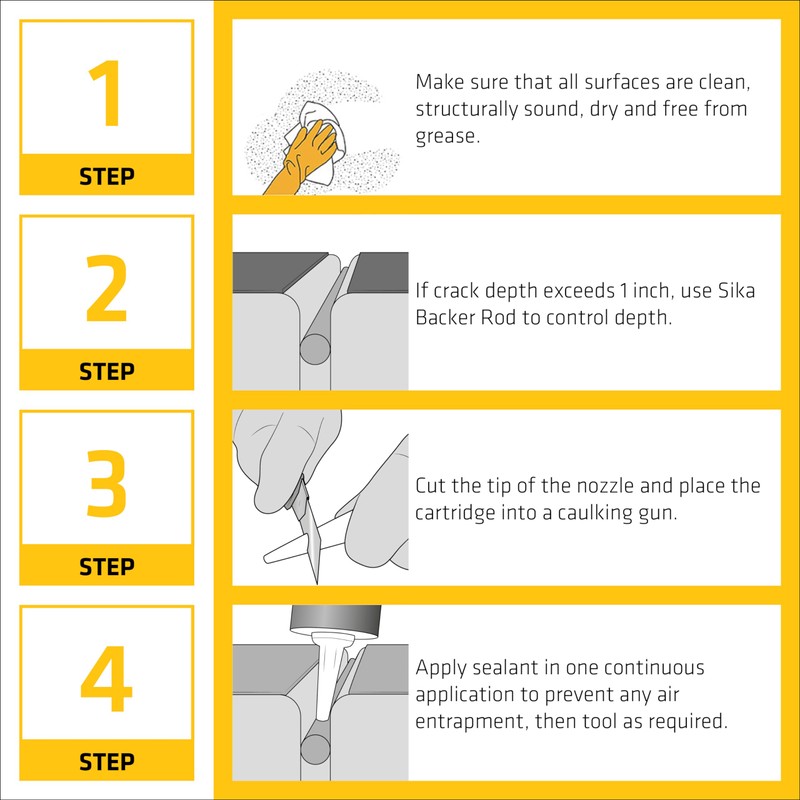 1
STEP

Make sure that all surfaces are clean, structurally sound, dry and free from grease.

2
STEP

If crack depth exceeds 1 inch, use Sika Backer Rod to control depth.

3
STEP

Cut the tip of the nozzle and place the cartridge into a caulking gun.

4
STEP

Apply sealant in one continuous application to prevent any air entrapment, then tool as required.