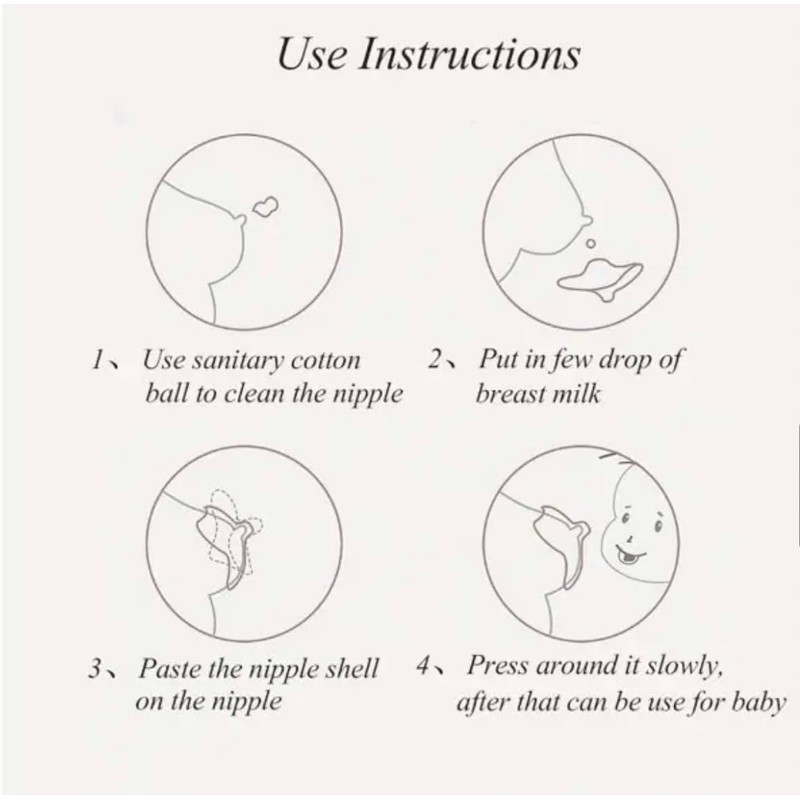 Use Instructions

1、 Use sanitary cotton ball to clean the nipple

2、 Put in few drop of breast milk

3、 Paste the nipple shell on the nipple

4、 Press around it slowly, after that can be use for baby