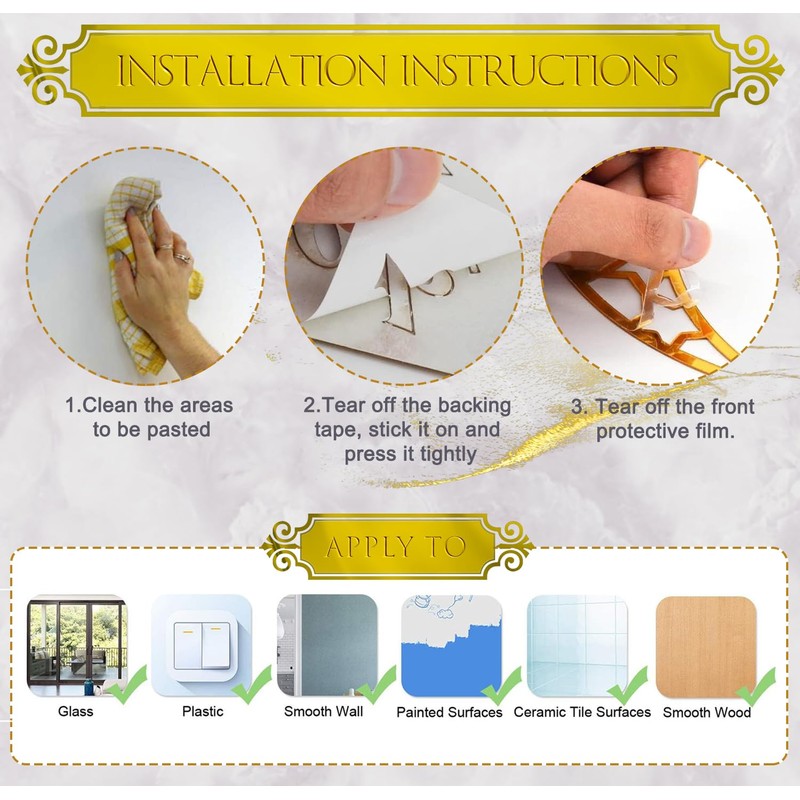 INSTALLATION INSTRUCTIONS

1.Clean the areas to be pasted

2.Tear off the backing tape, stick it on and press it tightly

3. Tear off the front protective film.

APPLY TO

Glass

Plastic

Smooth Wall

Painted Surfaces

Ceramic Tile Surfaces

Smooth Wood