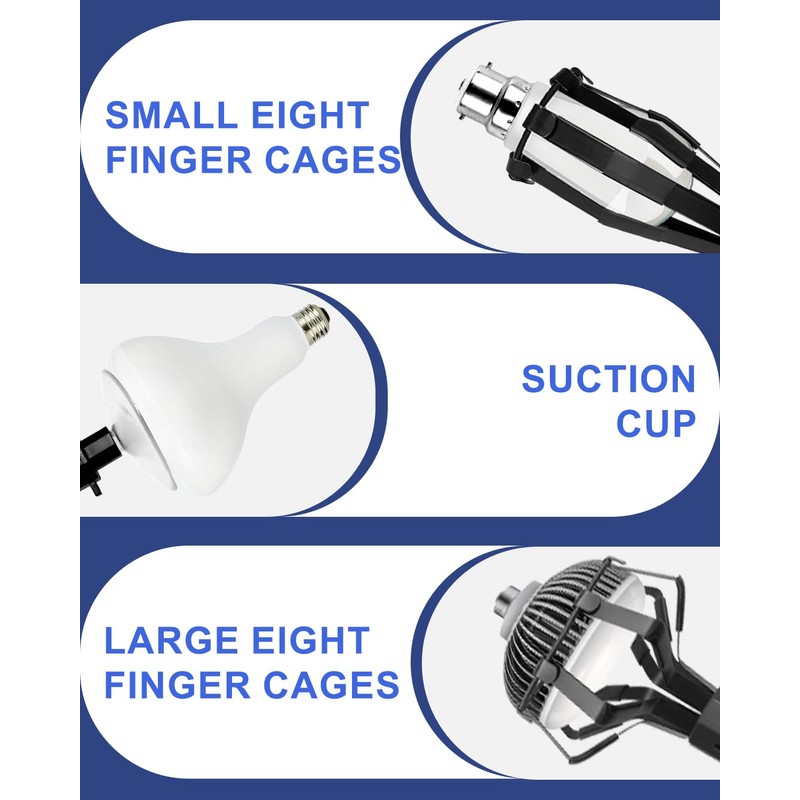 SMALL EIGHT FINGER CAGES

SUCTION CUP

LARGE EIGHT FINGER CAGES