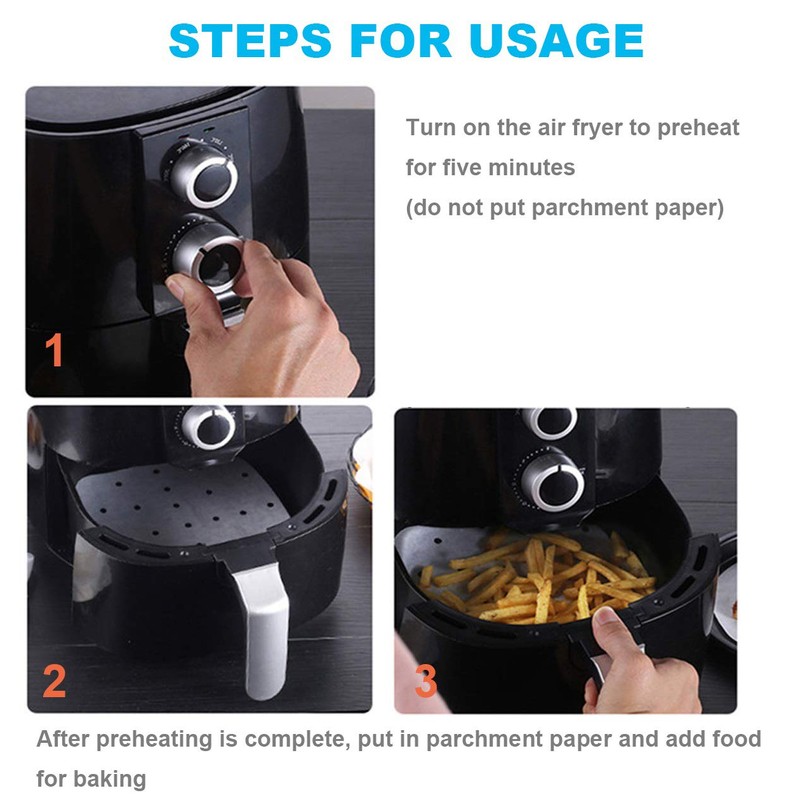 STEPS FOR USAGE

Turn on the air fryer to preheat for five minutes (do not put parchment paper)

1

2

3

After preheating is complete, put in parchment paper and add food for baking