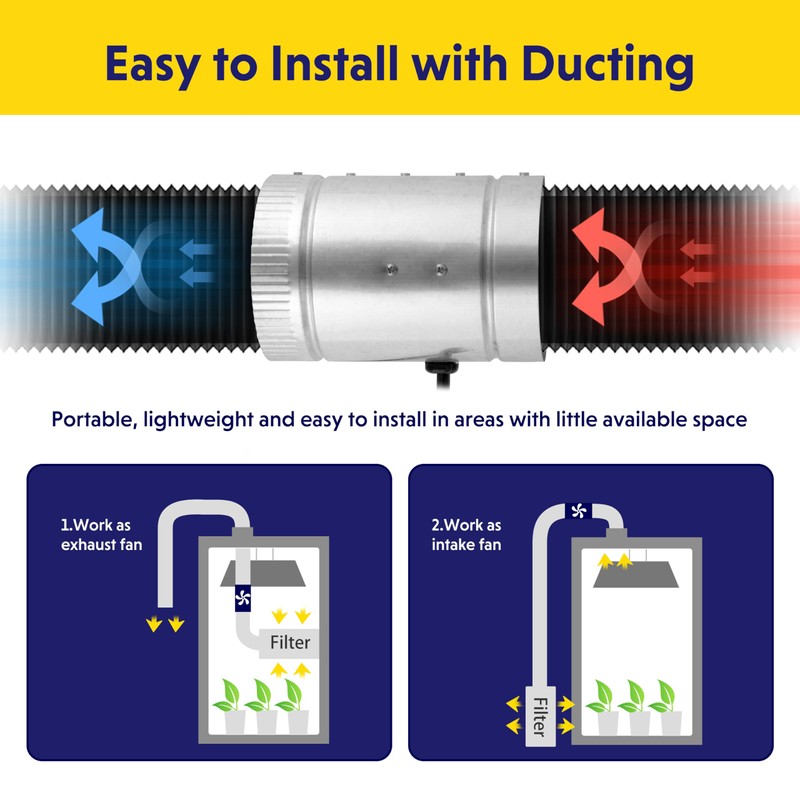 Easy to Install with Ducting

Portable, lightweight and easy to install in areas with little available space

1.Work as exhaust fan

Filter

2.Work as intake fan

Filter