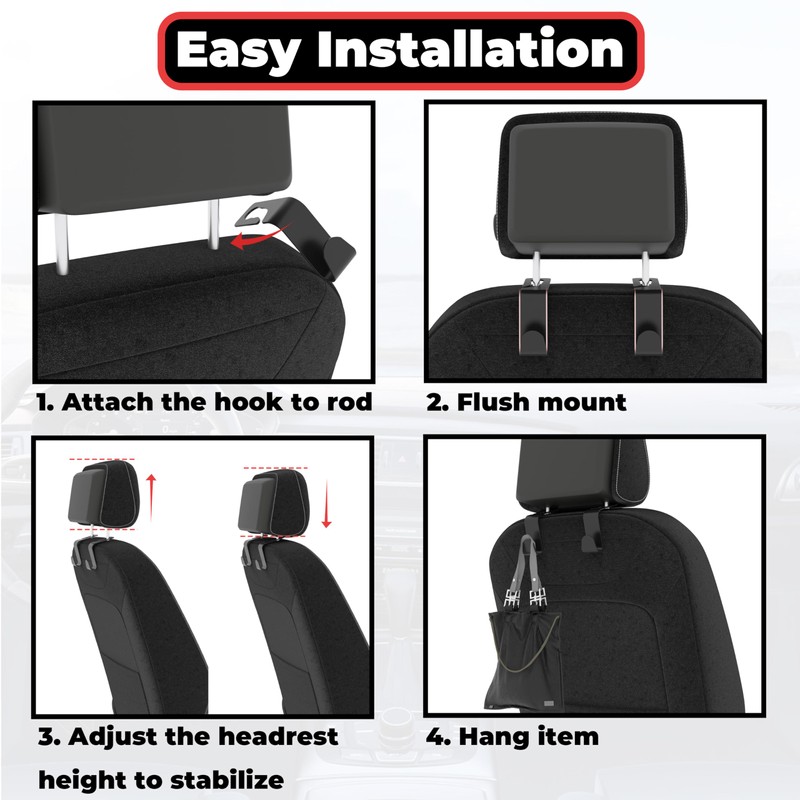 Easy Installation

1. Attach the hook to rod

2. Flush mount

3. Adjust the headrest height to stabilize

4. Hang item