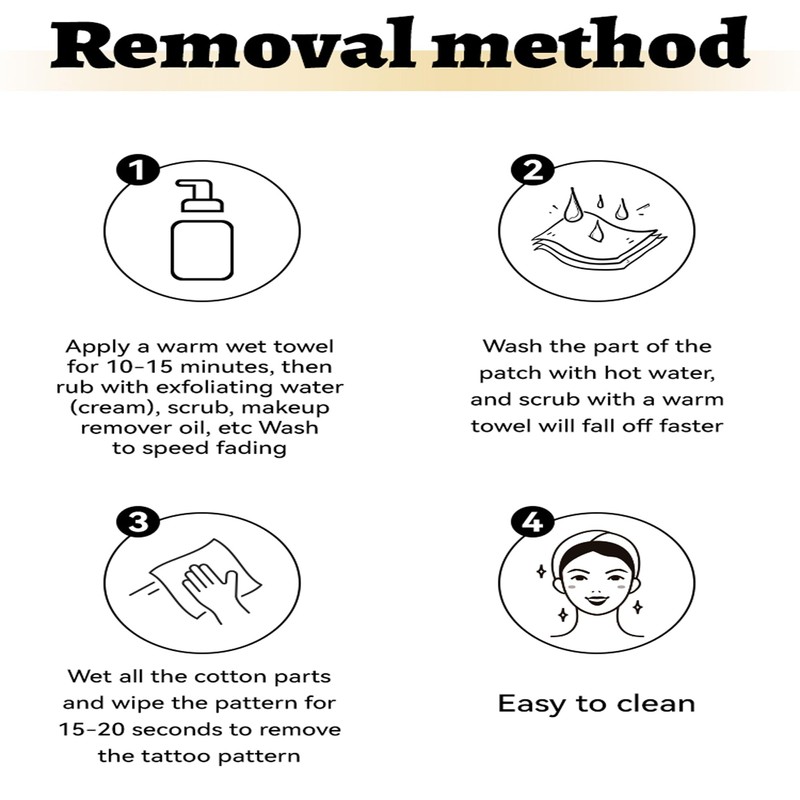 Removal method

1

Apply a warm wet towel for 10-15 minutes, then rub with exfoliating water (cream), scrub, makeup remover oil, etc Wash to speed fading

2

Wash the part of the patch with hot water, and scrub with a warm towel will fall off faster

3

Wet all the cotton parts and wipe the pattern for 15-20 seconds to remove the tattoo pattern

4

Easy to clean