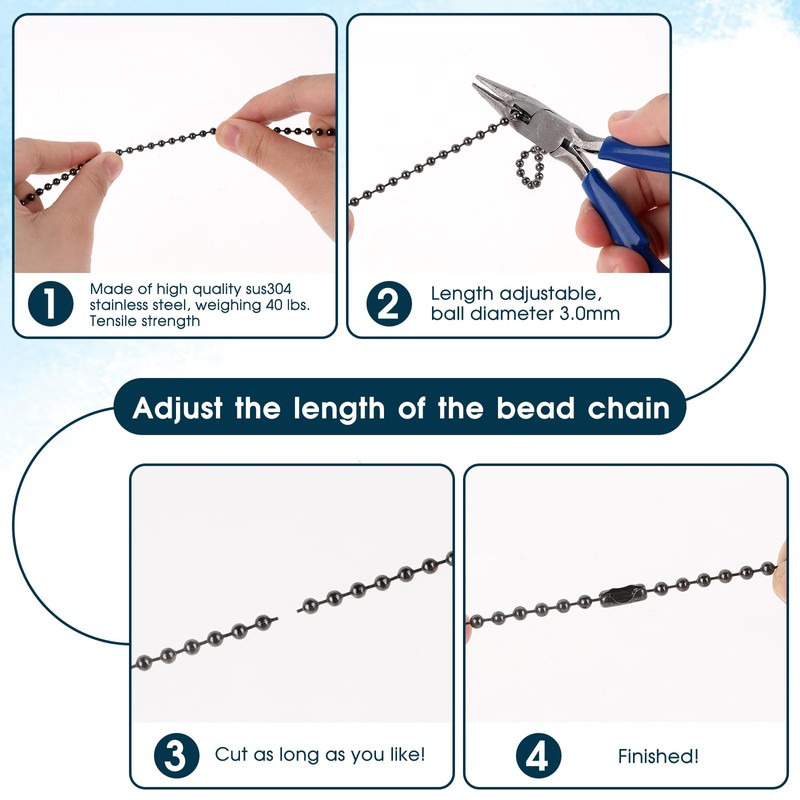 1 Made of high quality sus304 stainless steel, weighing 40 lbs. Tensile strength

2 Length adjustable, ball diameter 3.0mm

Adjust the length of the bead chain

3 Cut as long as you like!

4 Finished!