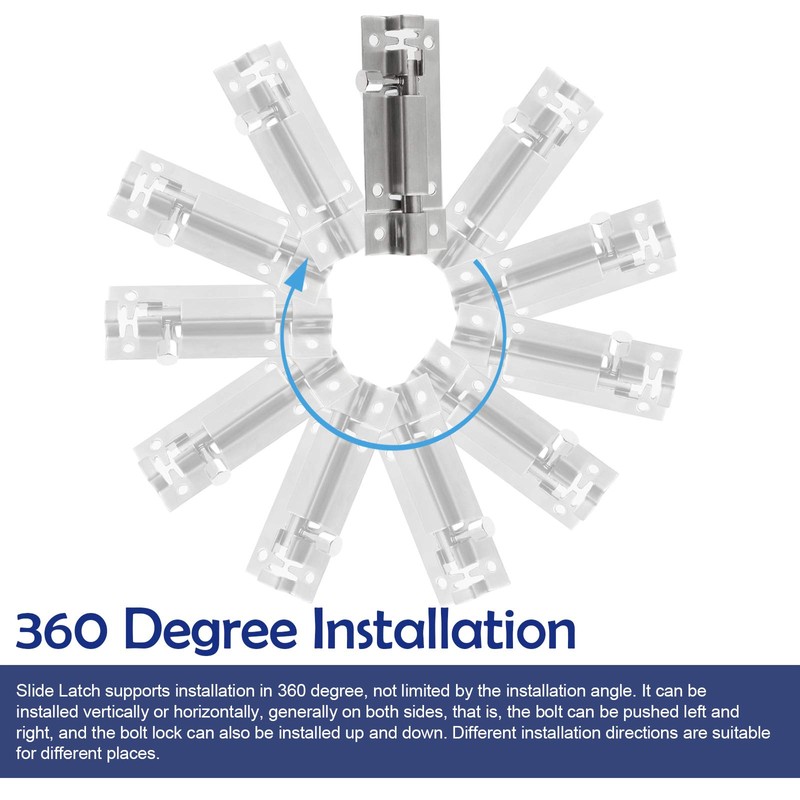 360 Degree Installation

Slide Latch supports installation in 360 degree, not limited by the installation angle. It can be installed vertically or horizontally, generally on both sides, that is, the bolt can be pushed left and right, and the bolt lock can also be installed up and down. Different installation directions are suitable for different places.