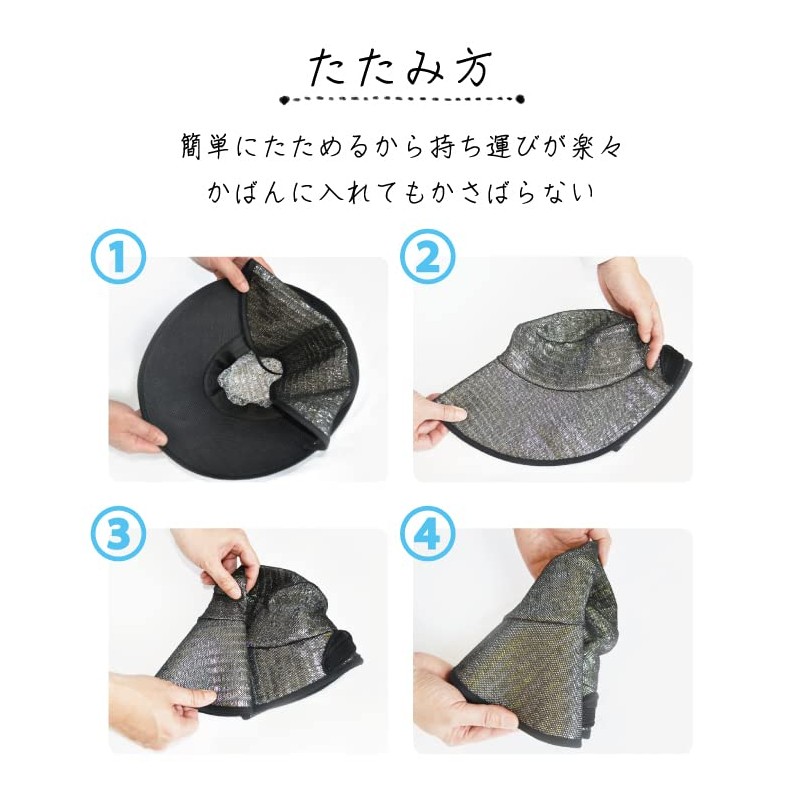 たたみ方

簡単にたためるから持ち運びが楽々
かばんに入れてもかさばらない

①
②
③
④