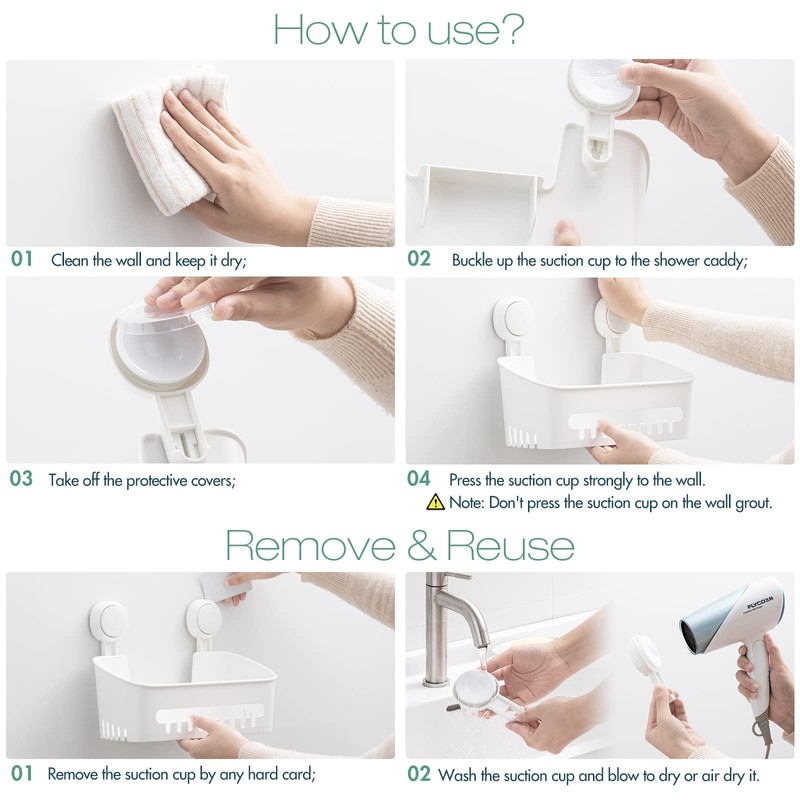 How to use?

01 Clean the wall and keep it dry;

02 Buckle up the suction cup to the shower caddy;

03 Take off the protective covers;

04 Press the suction cup strongly to the wall.
Note: Don't press the suction cup on the wall grout.

Remove & Reuse

FLYCO

01 Remove the suction cup by any hard card;

02 Wash the suction cup and blow to dry or air dry it.